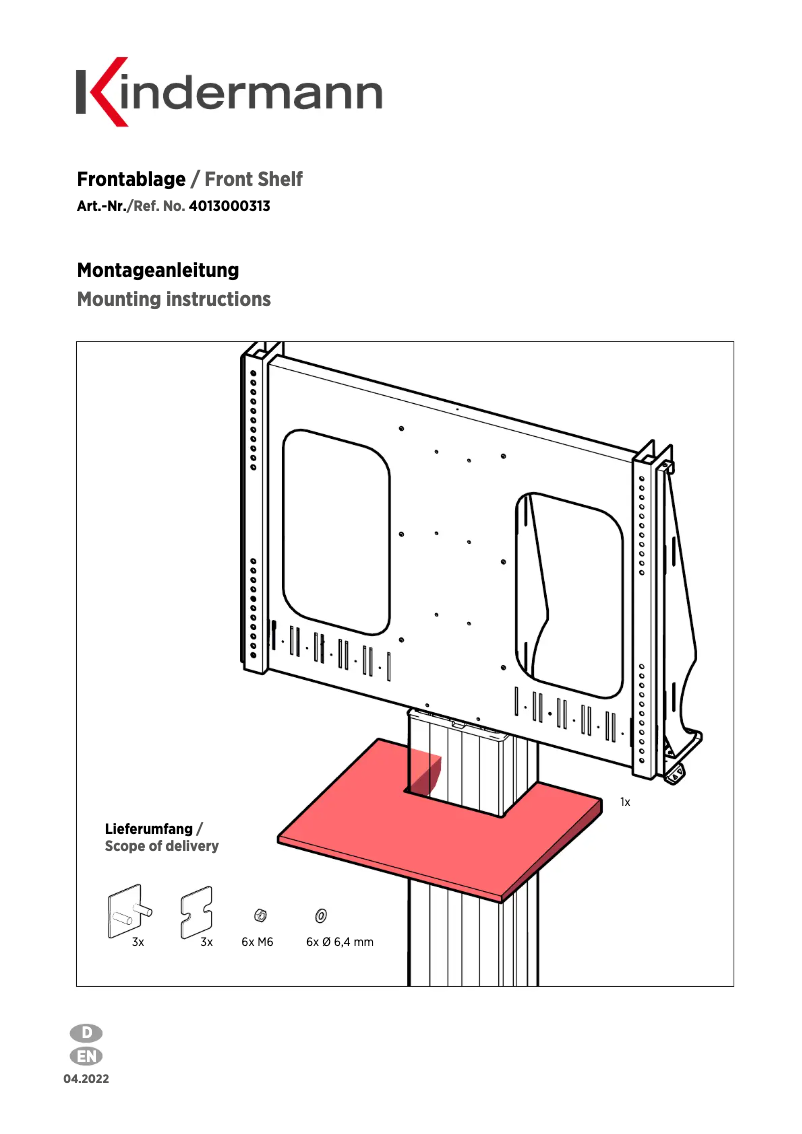 Kindermann

Frontablage / Front Shelf
Art.-Nr./Ref. No. 4013000313

Montageanleitung
Mounting instructions

1x

Lieferumfang / Scope of delivery

3x 3x 6x M6 6x Ø 6,4 mm

D
EN
04.2022