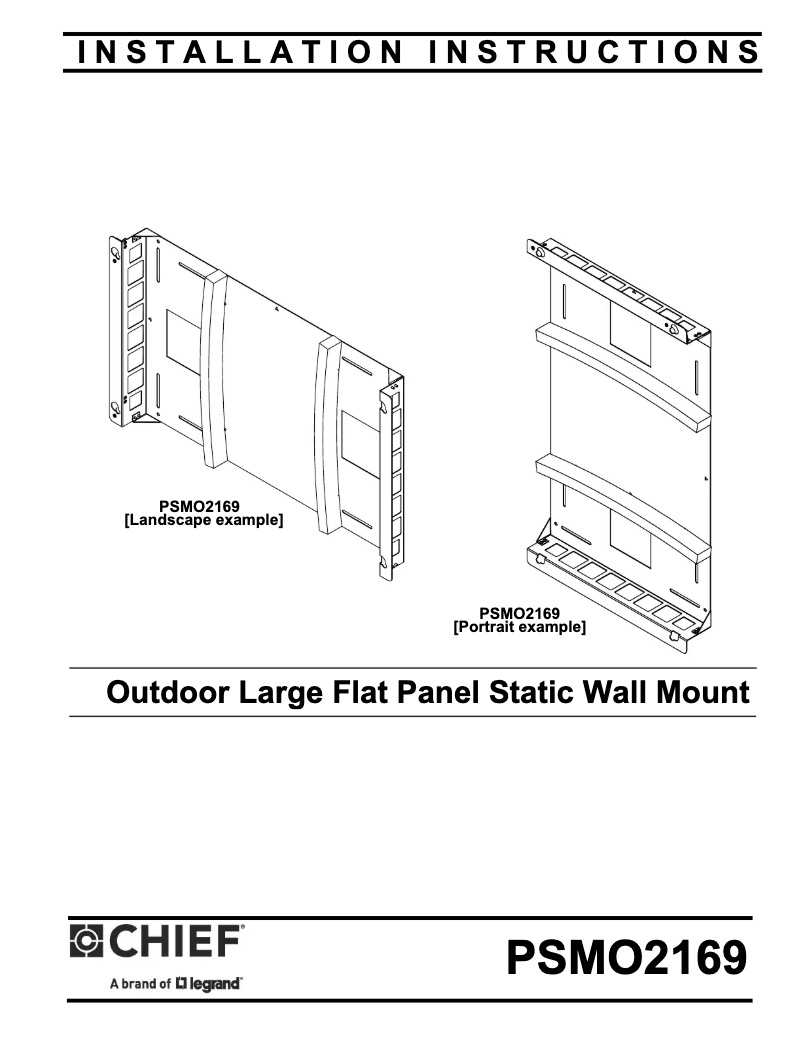 INSTALLATION INSTRUCTIONS

PSMO2169
[Landscape example]

PSMO2169
[Portrait example]

Outdoor Large Flat Panel Static Wall Mount

CHIEF®
A brand of legrand®

PSMO2169