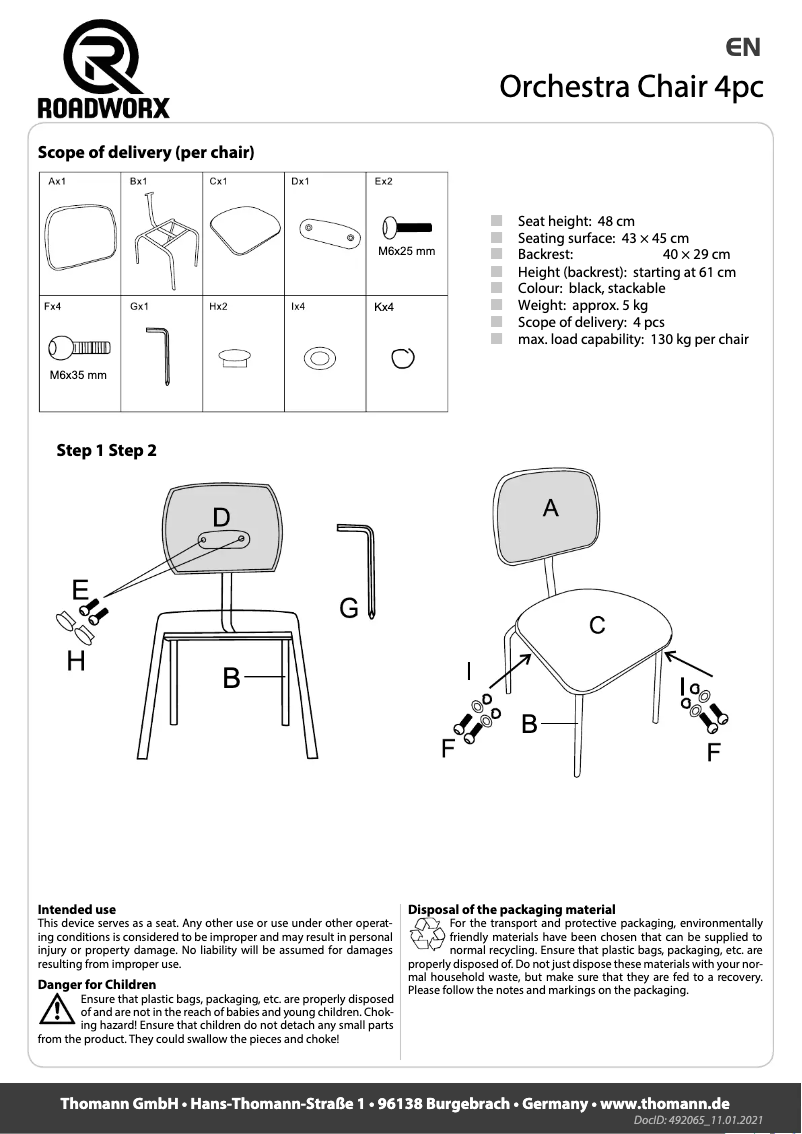 ROADWORX

EN

Orchestra Chair 4pc

Scope of delivery (per chair)

| Ax1 | Bx1 | Cx1 | Dx1 | Ex2 M6x25 mm |
|---|---|---|---|---|
| Fx4 M6x35 mm | Gx1 | Hx2 | Ix4 | Kx4 |

Seat height: 48 cm
Seating surface: 43 × 45 cm
Backrest: 40 × 29 cm
Height (backrest): starting at 61 cm
Colour: black, stackable
Weight: approx. 5 kg
Scope of delivery: 4 pcs
max. load capability: 130 kg per chair

Step 1 Step 2

D
E
H
B
G
A
C
I
B
F
I
F

Intended use
This device serves as a seat. Any other use or use under other operating conditions is considered to be improper and may result in personal injury or property damage. No liability will be assumed for damages resulting from improper use.

Danger for Children
Ensure that plastic bags, packaging, etc. are properly disposed of and are not in the reach of babies and young children. Choking hazard! Ensure that children do not detach any small parts from the product. They could swallow the pieces and choke!

Disposal of the packaging material
For the transport and protective packaging, environmentally friendly materials have been chosen that can be supplied to normal recycling. Ensure that plastic bags, packaging, etc. are properly disposed of. Do not just dispose these materials with your normal household waste, but make sure that they are fed to a recovery. Please follow the notes and markings on the packaging.

Thomann GmbH • Hans-Thomann-Straße 1 • 96138 Burgebrach • Germany • www.thomann.de
DocID: 492065_11.01.2021