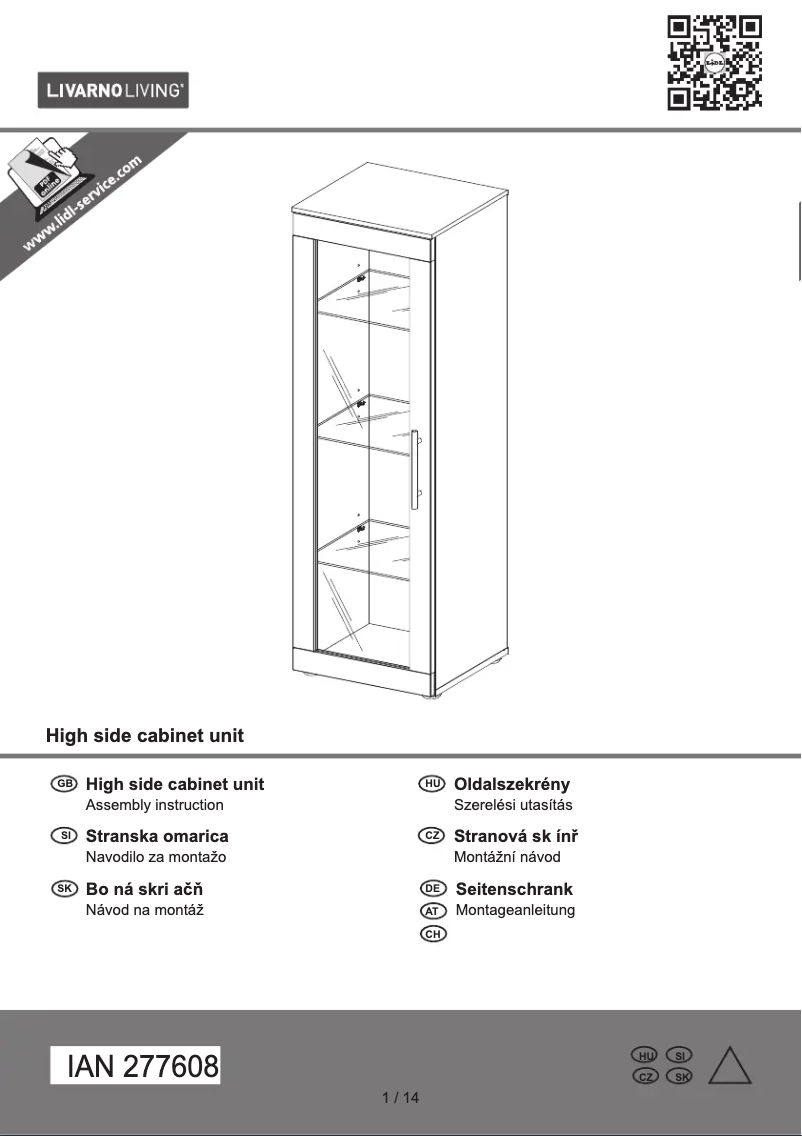 LIVARNO LIVING®

PDF online
www.lidl-service.com

High side cabinet unit

GB High side cabinet unit
Assembly instruction

SI Stranska omarica
Navodilo za montažo

SK Bo ná skri ačň
Návod na montáž

HU Oldalszekrény
Szerelési utasítás

CZ Stranová sk ínř
Montážní návod

DE Seitenschrank
AT Montageanleitung
CH

IAN 277608

HU SI
CZ SK

1 / 14