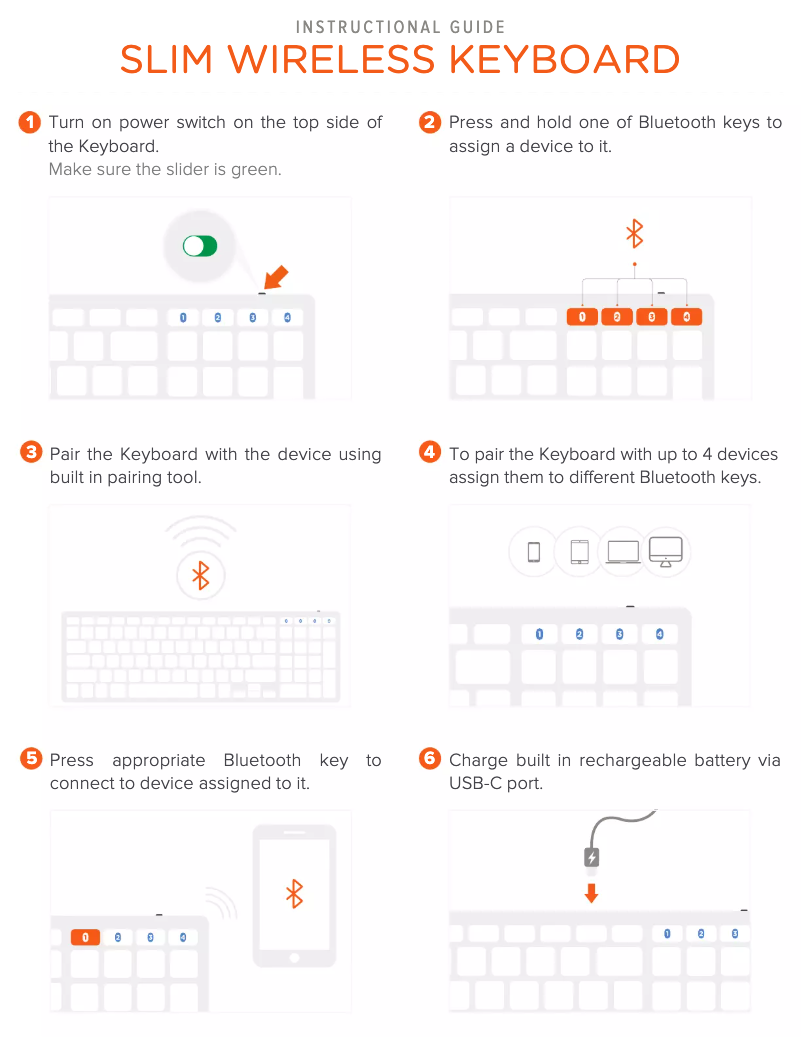 INSTRUCTIONAL GUIDE
SLIM WIRELESS KEYBOARD

1 Turn on power switch on the top side of the Keyboard.
Make sure the slider is green.

1 2 3 4

2 Press and hold one of Bluetooth keys to assign a device to it.

1 2 3 4

3 Pair the Keyboard with the device using built in pairing tool.

4 To pair the Keyboard with up to 4 devices assign them to different Bluetooth keys.

1 2 3 4

5 Press appropriate Bluetooth key to connect to device assigned to it.

1 2 3 4

6 Charge built in rechargeable battery via USB-C port.

1 2 3