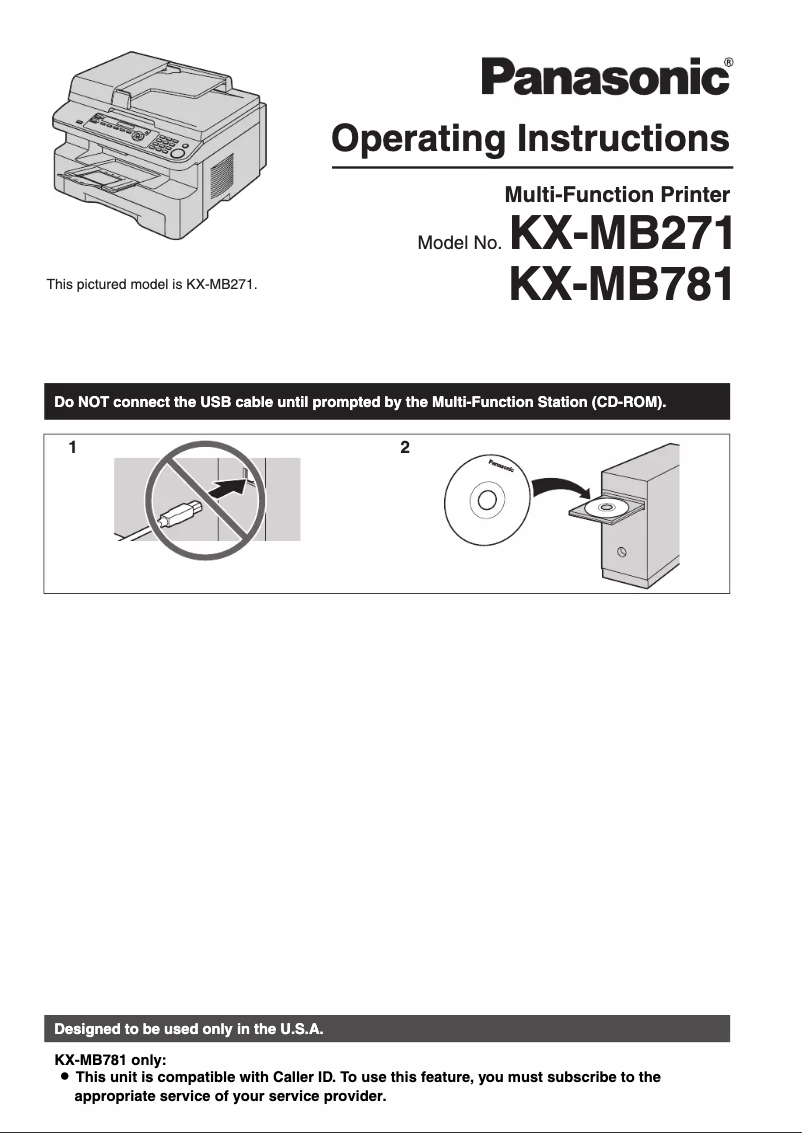 Panasonic®

Operating Instructions

Multi-Function Printer

Model No. KX-MB271
KX-MB781

This pictured model is KX-MB271.

Do NOT connect the USB cable until prompted by the Multi-Function Station (CD-ROM).

1

2

Panasonic

Designed to be used only in the U.S.A.

KX-MB781 only:
● This unit is compatible with Caller ID. To use this feature, you must subscribe to the appropriate service of your service provider.