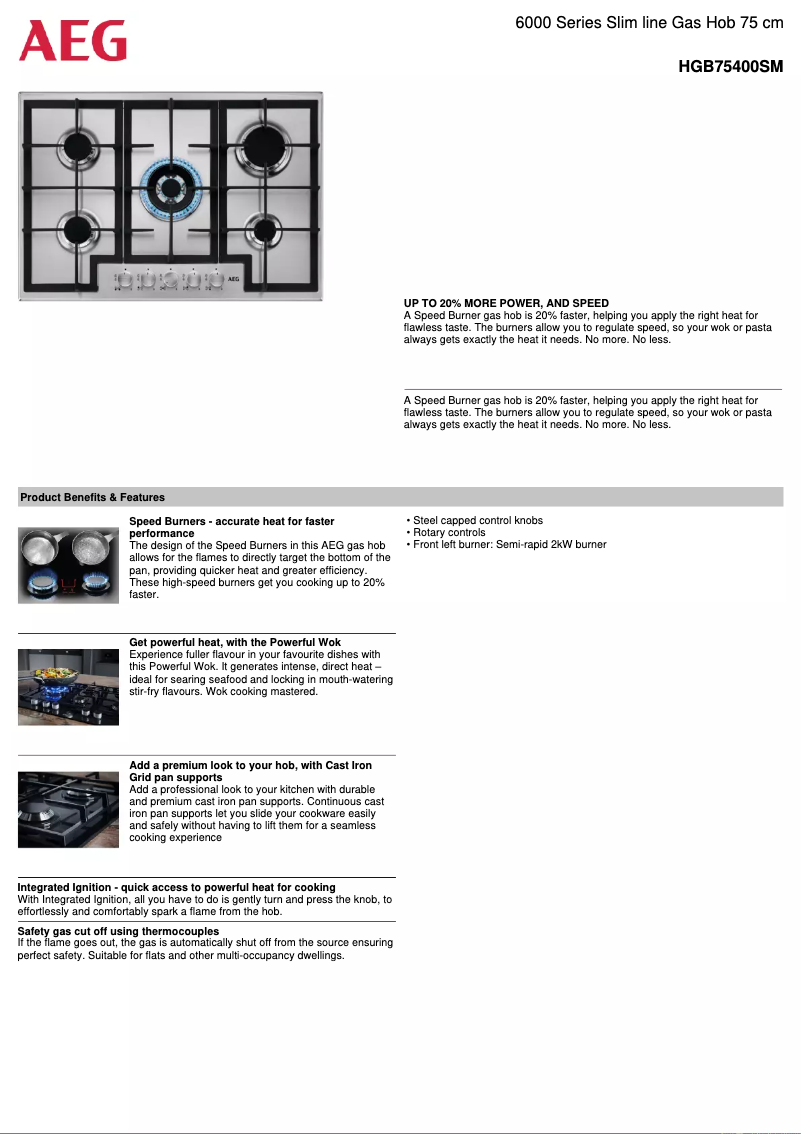 AEG

6000 Series Slim line Gas Hob 75 cm

HGB75400SM

AEG

UP TO 20% MORE POWER, AND SPEED
A Speed Burner gas hob is 20% faster, helping you apply the right heat for flawless taste. The burners allow you to regulate speed, so your wok or pasta always gets exactly the heat it needs. No more. No less.

A Speed Burner gas hob is 20% faster, helping you apply the right heat for flawless taste. The burners allow you to regulate speed, so your wok or pasta always gets exactly the heat it needs. No more. No less.

Product Benefits & Features

Speed Burners - accurate heat for faster performance
The design of the Speed Burners in this AEG gas hob allows for the flames to directly target the bottom of the pan, providing quicker heat and greater efficiency. These high-speed burners get you cooking up to 20% faster.

Get powerful heat, with the Powerful Wok
Experience fuller flavour in your favourite dishes with this Powerful Wok. It generates intense, direct heat – ideal for searing seafood and locking in mouth-watering stir-fry flavours. Wok cooking mastered.

Add a premium look to your hob, with Cast Iron Grid pan supports
Add a professional look to your kitchen with durable and premium cast iron pan supports. Continuous cast iron pan supports let you slide your cookware easily and safely without having to lift them for a seamless cooking experience

Integrated Ignition - quick access to powerful heat for cooking
With Integrated Ignition, all you have to do is gently turn and press the knob, to effortlessly and comfortably spark a flame from the hob.

Safety gas cut off using thermocouples
If the flame goes out, the gas is automatically shut off from the source ensuring perfect safety. Suitable for flats and other multi-occupancy dwellings.

• Steel capped control knobs
• Rotary controls
• Front left burner: Semi-rapid 2kW burner