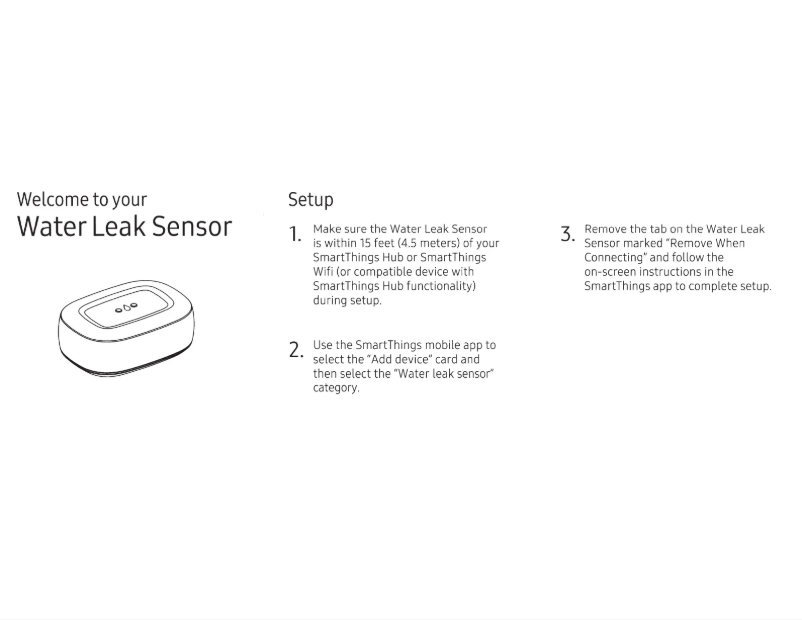 Welcome to your
Water Leak Sensor

Setup

1. Make sure the Water Leak Sensor is within 15 feet (4.5 meters) of your SmartThings Hub or SmartThings Wifi (or compatible device with SmartThings Hub functionality) during setup.

2. Use the SmartThings mobile app to select the "Add device" card and then select the "Water leak sensor" category.

3. Remove the tab on the Water Leak Sensor marked "Remove When Connecting" and follow the on-screen instructions in the SmartThings app to complete setup.