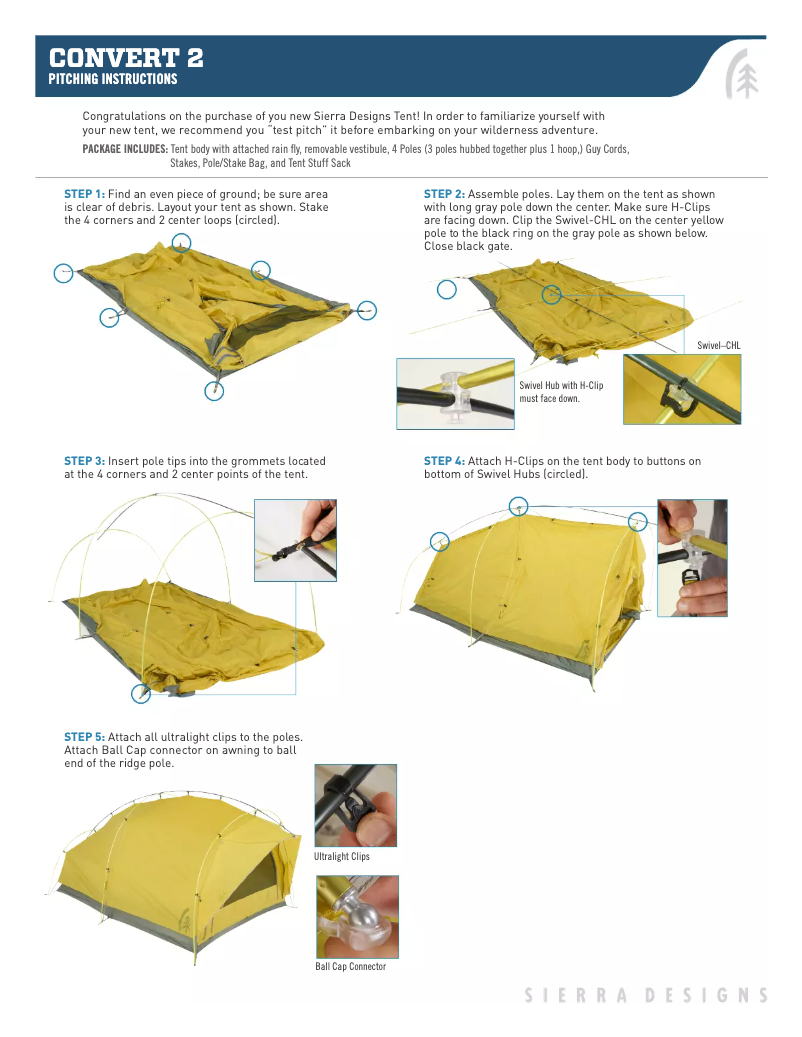 CONVERT 2
PITCHING INSTRUCTIONS

Congratulations on the purchase of you new Sierra Designs Tent! In order to familiarize yourself with your new tent, we recommend you "test pitch" it before embarking on your wilderness adventure.

PACKAGE INCLUDES: Tent body with attached rain fly, removable vestibule, 4 Poles (3 poles hubbed together plus 1 hoop,) Guy Cords, Stakes, Pole/Stake Bag, and Tent Stuff Sack

STEP 1: Find an even piece of ground; be sure area is clear of debris. Layout your tent as shown. Stake the 4 corners and 2 center loops (circled).

STEP 2: Assemble poles. Lay them on the tent as shown with long gray pole down the center. Make sure H-Clips are facing down. Clip the Swivel-CHL on the center yellow pole to the black ring on the gray pole as shown below. Close black gate.

Swivel–CHL

Swivel Hub with H-Clip must face down.

STEP 3: Insert pole tips into the grommets located at the 4 corners and 2 center points of the tent.

STEP 4: Attach H-Clips on the tent body to buttons on bottom of Swivel Hubs (circled).

STEP 5: Attach all ultralight clips to the poles. Attach Ball Cap connector on awning to ball end of the ridge pole.

Ultralight Clips

Ball Cap Connector

SIERRA DESIGNS