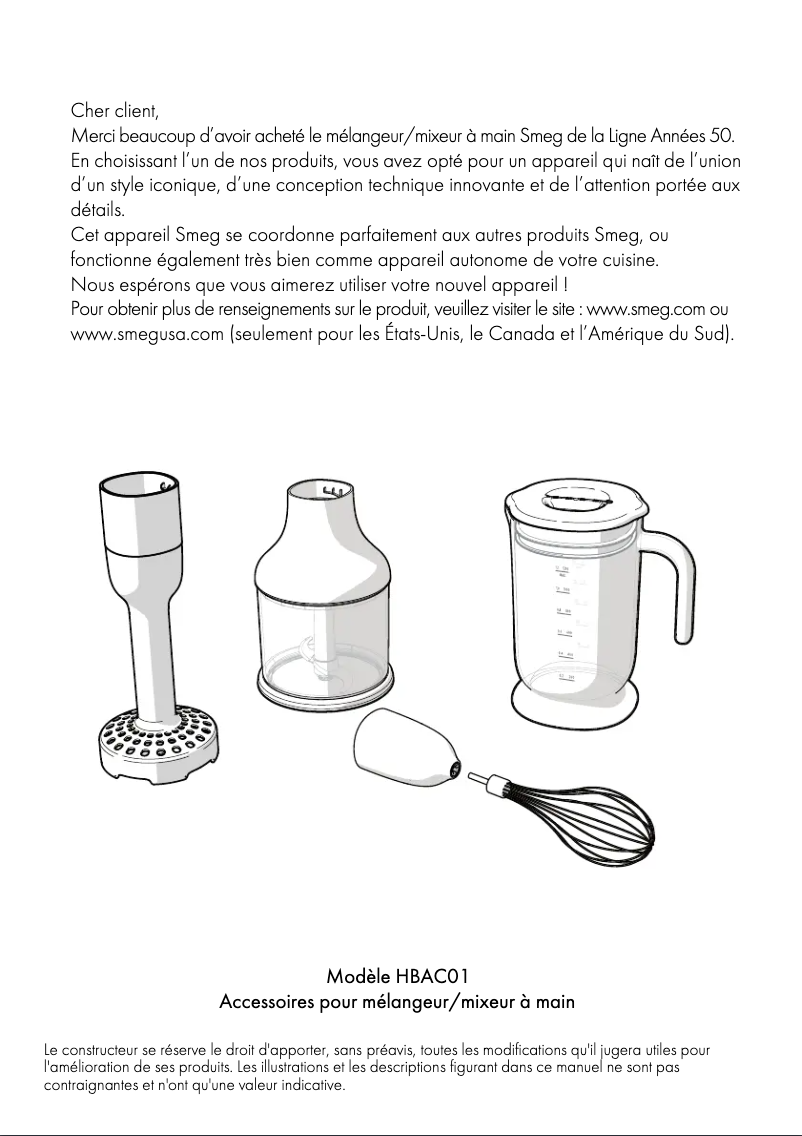 Cher client,
Merci beaucoup d'avoir acheté le mélangeur/mixeur à main Smeg de la Ligne Années 50.
En choisissant l'un de nos produits, vous avez opté pour un appareil qui naît de l'union d'un style iconique, d'une conception technique innovante et de l'attention portée aux détails.
Cet appareil Smeg se coordonne parfaitement aux autres produits Smeg, ou fonctionne également très bien comme appareil autonome de votre cuisine.
Nous espérons que vous aimerez utiliser votre nouvel appareil !
Pour obtenir plus de renseignements sur le produit, veuillez visiter le site : www.smeg.com ou www.smegusa.com (seulement pour les États-Unis, le Canada et l'Amérique du Sud).

Modèle HBAC01
Accessoires pour mélangeur/mixeur à main

Le constructeur se réserve le droit d'apporter, sans préavis, toutes les modifications qu'il jugera utiles pour l'amélioration de ses produits. Les illustrations et les descriptions figurant dans ce manuel ne sont pas contraignantes et n'ont qu'une valeur indicative.