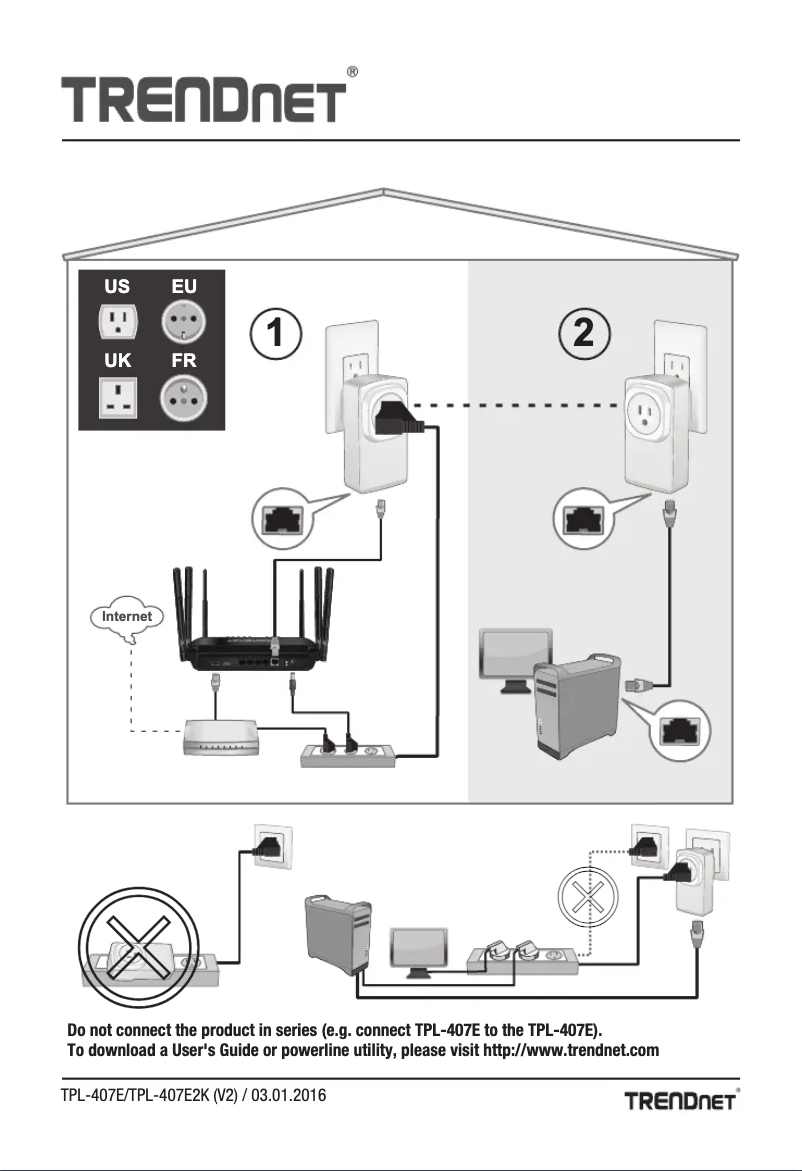 TRENDnet®

US EU
UK FR

1

2

Internet

Do not connect the product in series (e.g. connect TPL-407E to the TPL-407E).
To download a User's Guide or powerline utility, please visit http://www.trendnet.com

TPL-407E/TPL-407E2K (V2) / 03.01.2016

TRENDnet®