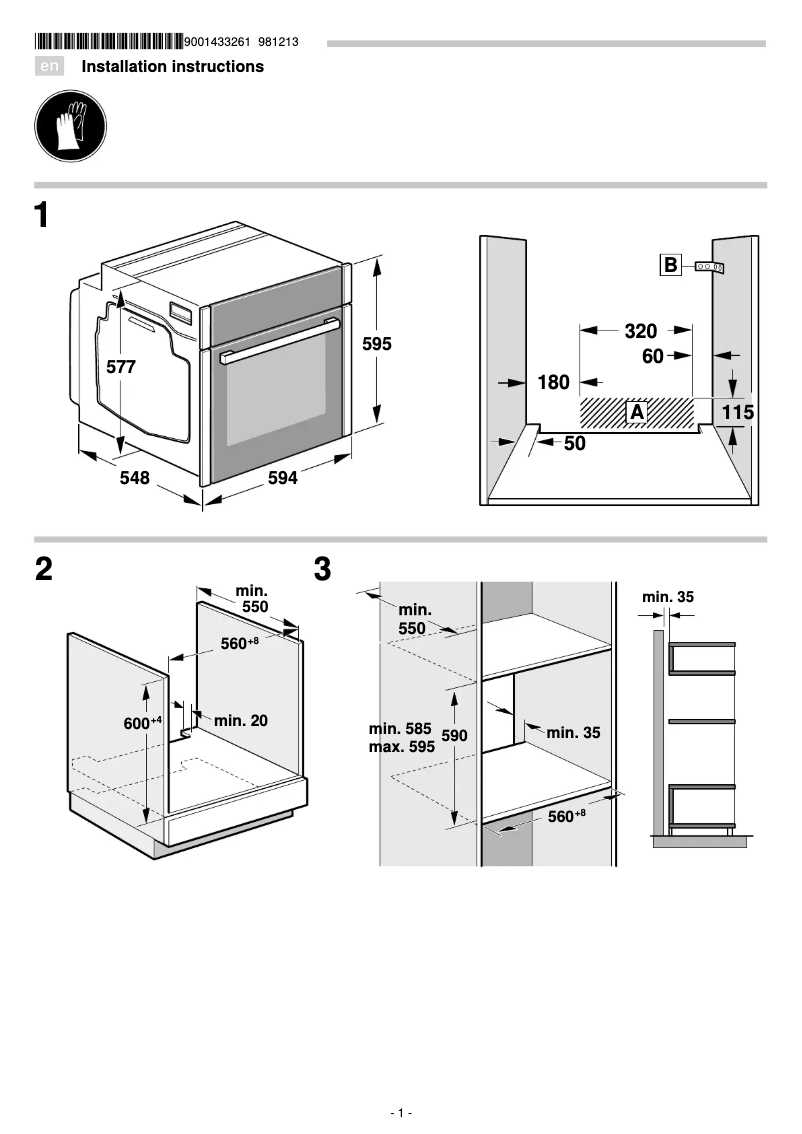 9001433261 981213

en Installation instructions

1

577

595

548

594

B

320

60

180

A

115

50

2

min. 550

$560^{+8}$

$600^{+4}$

min. 20

3

min. 550

min. 585 max. 595

590

min. 35

$560^{+8}$

min. 35

- 1 -