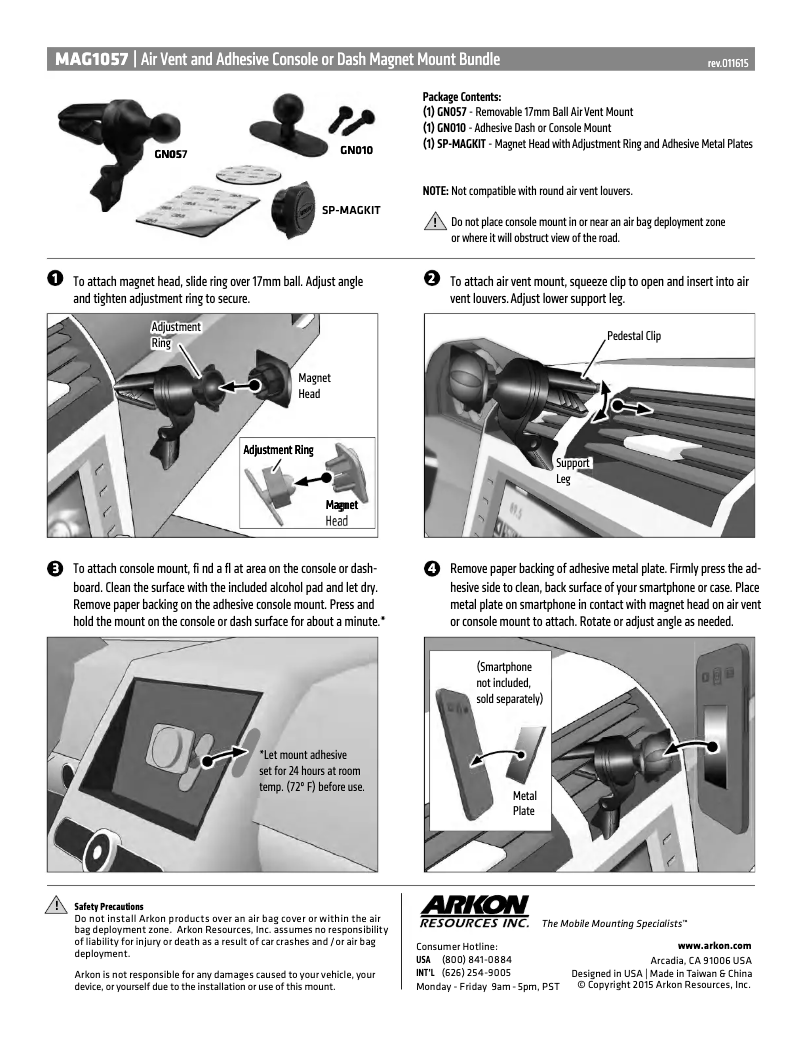 MAG1057 | Air Vent and Adhesive Console or Dash Magnet Mount Bundle

rev.011615

GN057

GN010

SP-MAGKIT

Package Contents:
(1) GN057 - Removable 17mm Ball Air Vent Mount
(1) GN010 - Adhesive Dash or Console Mount
(1) SP-MAGKIT - Magnet Head with Adjustment Ring and Adhesive Metal Plates

NOTE: Not compatible with round air vent louvers.

Do not place console mount in or near an air bag deployment zone or where it will obstruct view of the road.

1 To attach magnet head, slide ring over 17mm ball. Adjust angle and tighten adjustment ring to secure.

Adjustment Ring

Magnet Head

Adjustment Ring

Magnet Head

2 To attach air vent mount, squeeze clip to open and insert into air vent louvers. Adjust lower support leg.

Pedestal Clip

Support Leg

3 To attach console mount, fi nd a fl at area on the console or dashboard. Clean the surface with the included alcohol pad and let dry. Remove paper backing on the adhesive console mount. Press and hold the mount on the console or dash surface for about a minute.*

*Let mount adhesive set for 24 hours at room temp. (72° F) before use.

4 Remove paper backing of adhesive metal plate. Firmly press the adhesive side to clean, back surface of your smartphone or case. Place metal plate on smartphone in contact with magnet head on air vent or console mount to attach. Rotate or adjust angle as needed.

(Smartphone not included, sold separately)

Metal Plate

Safety Precautions
Do not install Arkon products over an air bag cover or within the air bag deployment zone. Arkon Resources, Inc. assumes no responsibility of liability for injury or death as a result of car crashes and / or air bag deployment.

Arkon is not responsible for any damages caused to your vehicle, your device, or yourself due to the installation or use of this mount.

ARKON RESOURCES INC. The Mobile Mounting Specialists™

Consumer Hotline:
USA (800) 841-0884
INT'L (626) 254-9005
Monday - Friday 9am - 5pm, PST

www.arkon.com
Arcadia, CA 91006 USA
Designed in USA | Made in Taiwan & China
© Copyright 2015 Arkon Resources, Inc.