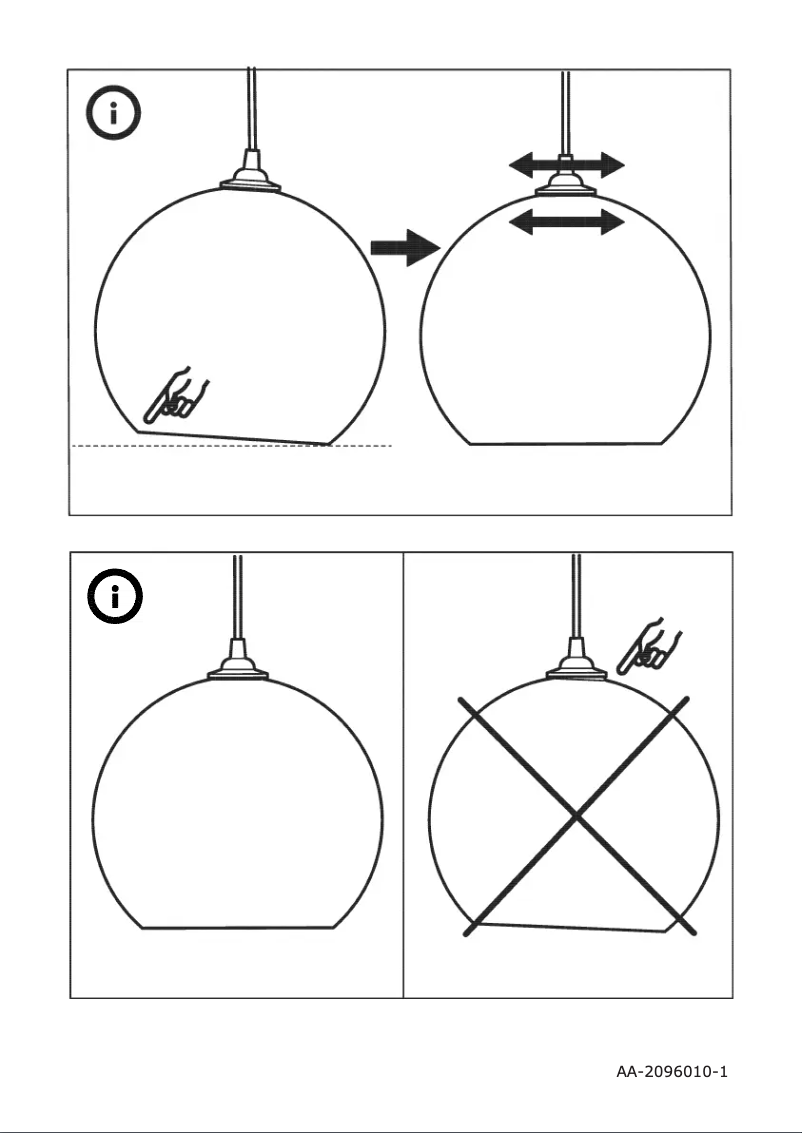 i

i

AA-2096010-1