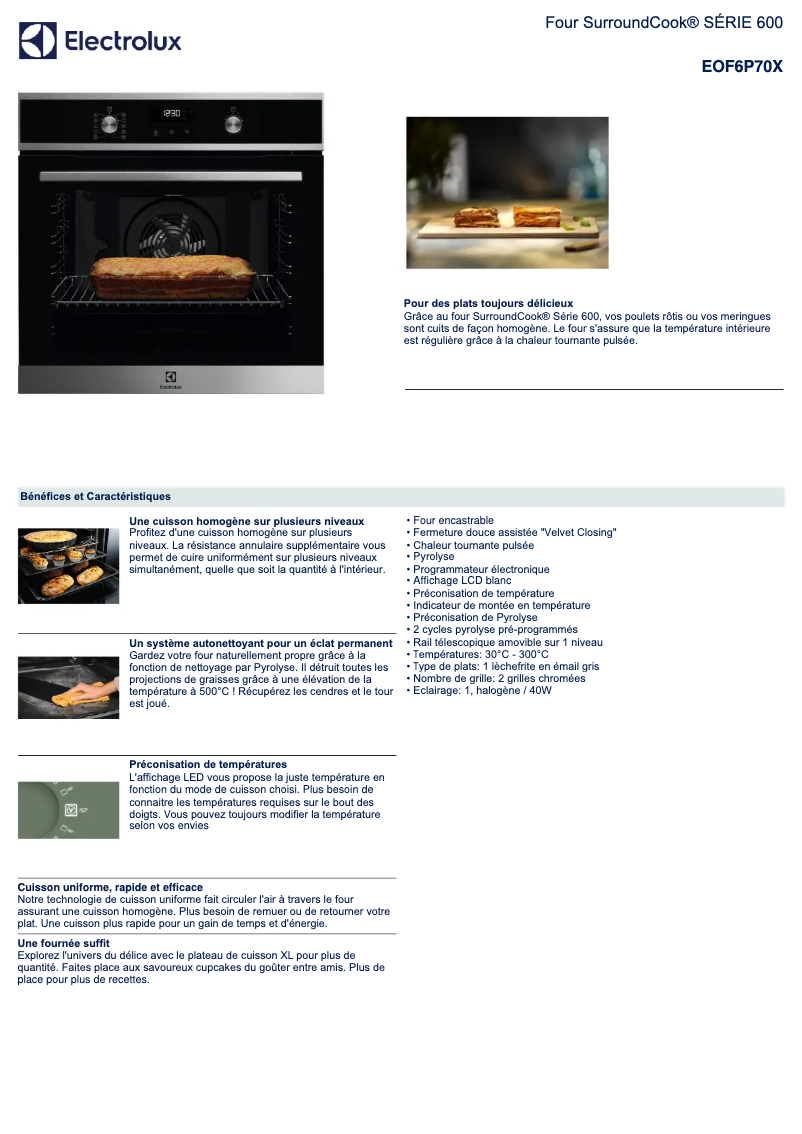 Electrolux

Four SurroundCook® SÉRIE 600

EOF6P70X

12:30

Electrolux

Pour des plats toujours délicieux
Grâce au four SurroundCook® Série 600, vos poulets rôtis ou vos meringues sont cuits de façon homogène. Le four s'assure que la température intérieure est régulière grâce à la chaleur tournante pulsée.

Bénéfices et Caractéristiques

Une cuisson homogène sur plusieurs niveaux
Profitez d'une cuisson homogène sur plusieurs niveaux. La résistance annulaire supplémentaire vous permet de cuire uniformément sur plusieurs niveaux simultanément, quelle que soit la quantité à l'intérieur.

Un système autonettoyant pour un éclat permanent
Gardez votre four naturellement propre grâce à la fonction de nettoyage par Pyrolyse. Il détruit toutes les projections de graisses grâce à une élévation de la température à 500°C ! Récupérez les cendres et le tour est joué.

Préconisation de températures
L'affichage LED vous propose la juste température en fonction du mode de cuisson choisi. Plus besoin de connaitre les températures requises sur le bout des doigts. Vous pouvez toujours modifier la température selon vos envies

Cuisson uniforme, rapide et efficace
Notre technologie de cuisson uniforme fait circuler l'air à travers le four assurant une cuisson homogène. Plus besoin de remuer ou de retourner votre plat. Une cuisson plus rapide pour un gain de temps et d'énergie.

Une fournée suffit
Explorez l'univers du délice avec le plateau de cuisson XL pour plus de quantité. Faites place aux savoureux cupcakes du goûter entre amis. Plus de place pour plus de recettes.

• Four encastrable
• Fermeture douce assistée "Velvet Closing"
• Chaleur tournante pulsée
• Pyrolyse
• Programmateur électronique
• Affichage LCD blanc
• Préconisation de température
• Indicateur de montée en température
• Préconisation de Pyrolyse
• 2 cycles pyrolyse pré-programmés
• Rail télescopique amovible sur 1 niveau
• Températures: 30°C - 300°C
• Type de plats: 1 lèchefrite en émail gris
• Nombre de grille: 2 grilles chromées
• Eclairage: 1, halogène / 40W