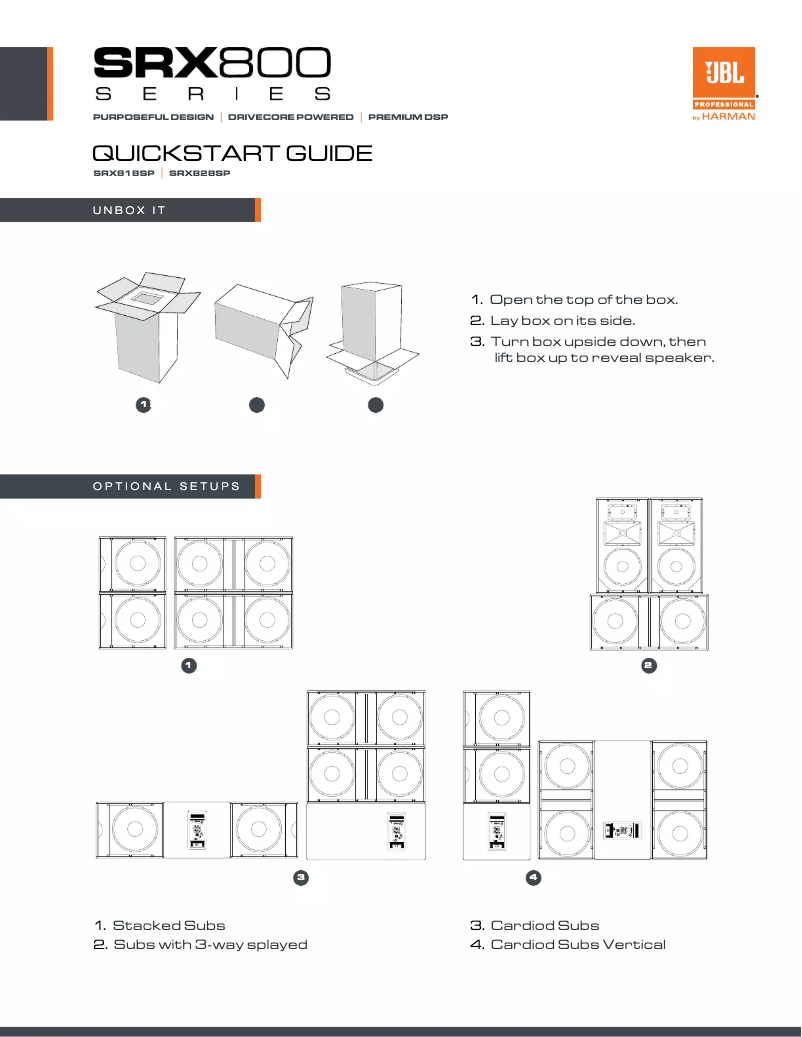 SRX800
SERIES
PURPOSEFUL DESIGN | DRIVECORE POWERED | PREMIUM DSP

JBL PROFESSIONAL by HARMAN

QUICKSTART GUIDE
SRX818SP | SRX828SP

UNBOX IT

1

1. Open the top of the box.
2. Lay box on its side.
3. Turn box upside down, then lift box up to reveal speaker.

OPTIONAL SETUPS

1

2

3

4

1. Stacked Subs
2. Subs with 3-way splayed
3. Cardiod Subs
4. Cardiod Subs Vertical