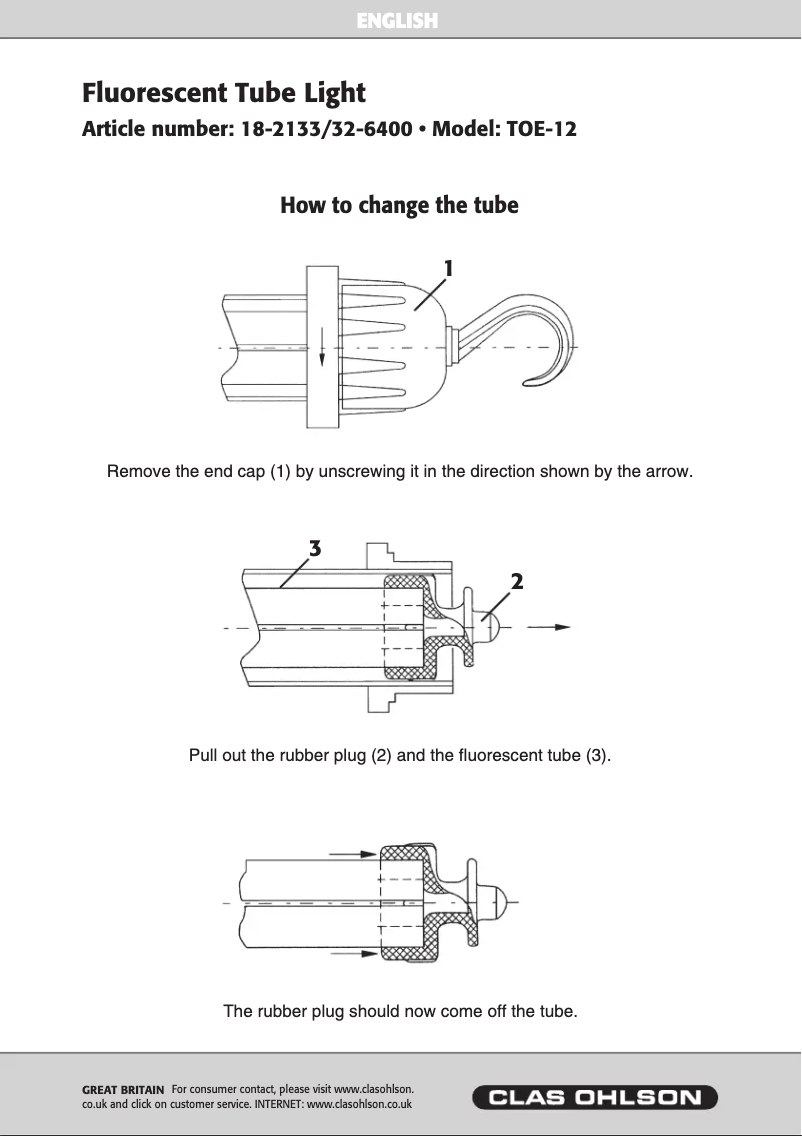 ENGLISH

Fluorescent Tube Light
Article number: 18-2133/32-6400 • Model: TOE-12

How to change the tube

1

Remove the end cap (1) by unscrewing it in the direction shown by the arrow.

3

2

Pull out the rubber plug (2) and the fluorescent tube (3).

The rubber plug should now come off the tube.

GREAT BRITAIN For consumer contact, please visit www.clasohlson.co.uk and click on customer service. INTERNET: www.clasohlson.co.uk

CLAS OHLSON