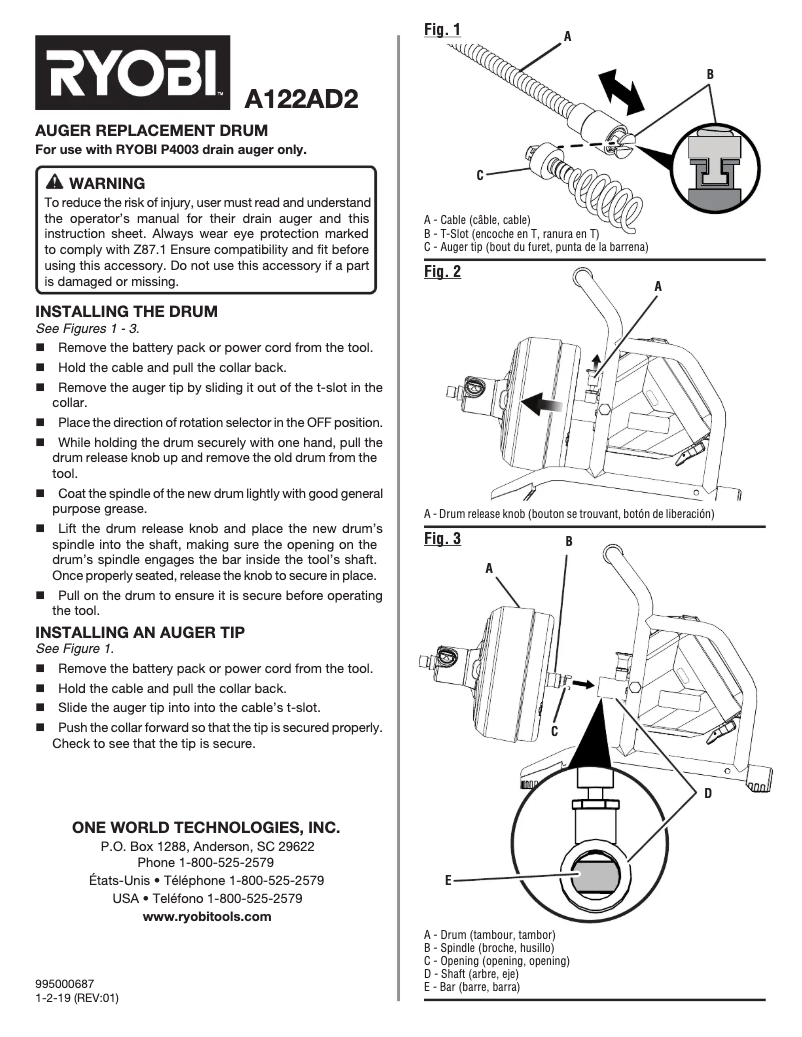 RYOBI

A122AD2

AUGER REPLACEMENT DRUM
For use with RYOBI P4003 drain auger only.

⚠ WARNING
To reduce the risk of injury, user must read and understand the operator's manual for their drain auger and this instruction sheet. Always wear eye protection marked to comply with Z87.1 Ensure compatibility and fit before using this accessory. Do not use this accessory if a part is damaged or missing.

INSTALLING THE DRUM
See Figures 1 - 3.

■ Remove the battery pack or power cord from the tool.
■ Hold the cable and pull the collar back.
■ Remove the auger tip by sliding it out of the t-slot in the collar.
■ Place the direction of rotation selector in the OFF position.
■ While holding the drum securely with one hand, pull the drum release knob up and remove the old drum from the tool.
■ Coat the spindle of the new drum lightly with good general purpose grease.
■ Lift the drum release knob and place the new drum's spindle into the shaft, making sure the opening on the drum's spindle engages the bar inside the tool's shaft. Once properly seated, release the knob to secure in place.
■ Pull on the drum to ensure it is secure before operating the tool.

INSTALLING AN AUGER TIP
See Figure 1.

■ Remove the battery pack or power cord from the tool.
■ Hold the cable and pull the collar back.
■ Slide the auger tip into into the cable's t-slot.
■ Push the collar forward so that the tip is secured properly. Check to see that the tip is secure.

ONE WORLD TECHNOLOGIES, INC.
P.O. Box 1288, Anderson, SC 29622
Phone 1-800-525-2579
États-Unis • Téléphone 1-800-525-2579
USA • Teléfono 1-800-525-2579
www.ryobitools.com

995000687
1-2-19 (REV:01)

Fig. 1
A
B
C
A - Cable (câble, cable)
B - T-Slot (encoche en T, ranura en T)
C - Auger tip (bout du furet, punta de la barrena)

Fig. 2
A
A - Drum release knob (bouton se trouvant, botón de liberación)

Fig. 3
A
B
C
D
E
A - Drum (tambour, tambor)
B - Spindle (broche, husillo)
C - Opening (opening, opening)
D - Shaft (arbre, eje)
E - Bar (barre, barra)