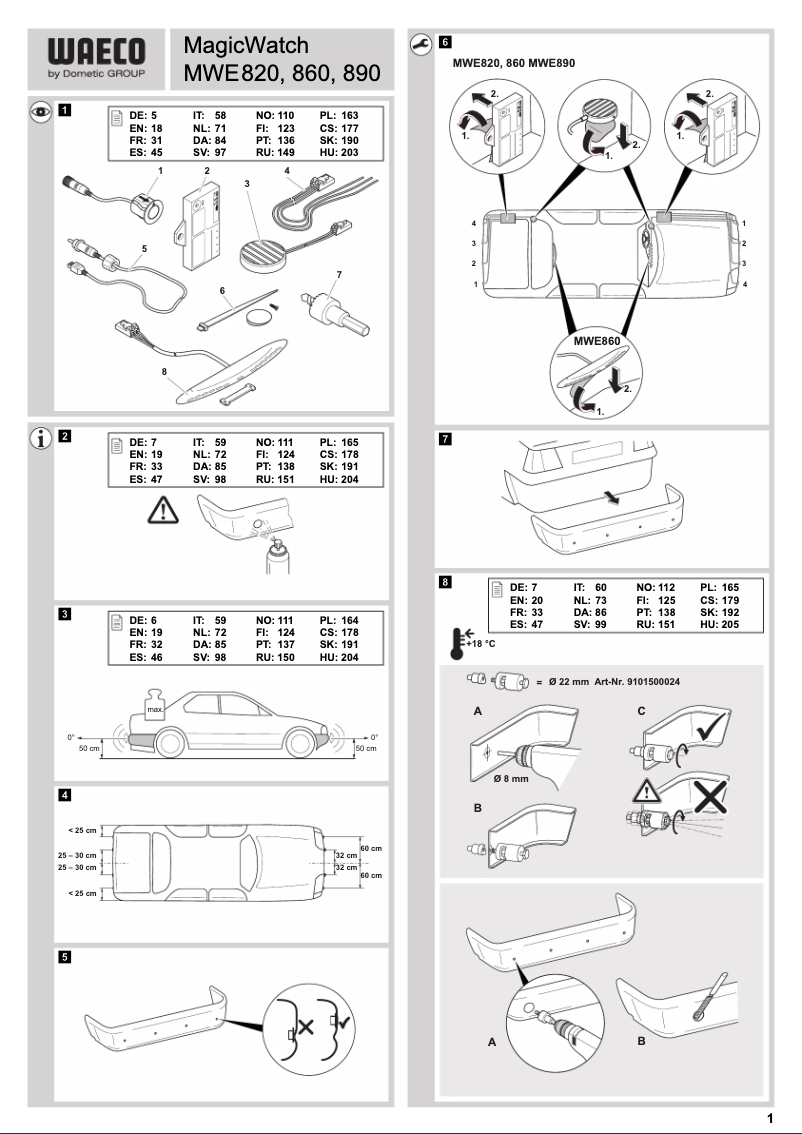 WAECO
by Dometic GROUP

MagicWatch
MWE820, 860, 890

1

| DE: 5 | IT: 58 | NO: 110 | PL: 163 |
|---|---|---|---|
| EN: 18 | NL: 71 | FI: 123 | CS: 177 |
| FR: 31 | DA: 84 | PT: 136 | SK: 190 |
| ES: 45 | SV: 97 | RU: 149 | HU: 203 |

1 2 3 4 5 6 7 8

2

| DE: 7 | IT: 59 | NO: 111 | PL: 165 |
|---|---|---|---|
| EN: 19 | NL: 72 | FI: 124 | CS: 178 |
| FR: 33 | DA: 85 | PT: 138 | SK: 191 |
| ES: 47 | SV: 98 | RU: 151 | HU: 204 |

3

| DE: 6 | IT: 59 | NO: 111 | PL: 164 |
|---|---|---|---|
| EN: 19 | NL: 72 | FI: 124 | CS: 178 |
| FR: 32 | DA: 85 | PT: 137 | SK: 191 |
| ES: 46 | SV: 98 | RU: 150 | HU: 204 |

max.
0° 50 cm 0° 50 cm

4

< 25 cm
25 – 30 cm
25 – 30 cm
< 25 cm
60 cm
32 cm
32 cm
60 cm

5

6

MWE820, 860 MWE890
2. 1. 2. 1. 2. 1.
4 3 2 1 1 2 3 4
MWE860
2. 1.

7

8

| DE: 7 | IT: 60 | NO: 112 | PL: 165 |
|---|---|---|---|
| EN: 20 | NL: 73 | FI: 125 | CS: 179 |
| FR: 33 | DA: 86 | PT: 138 | SK: 192 |
| ES: 47 | SV: 99 | RU: 151 | HU: 205 |

+18 °C

= Ø 22 mm Art-Nr. 9101500024

A
Ø 8 mm
B
C

A
B

1