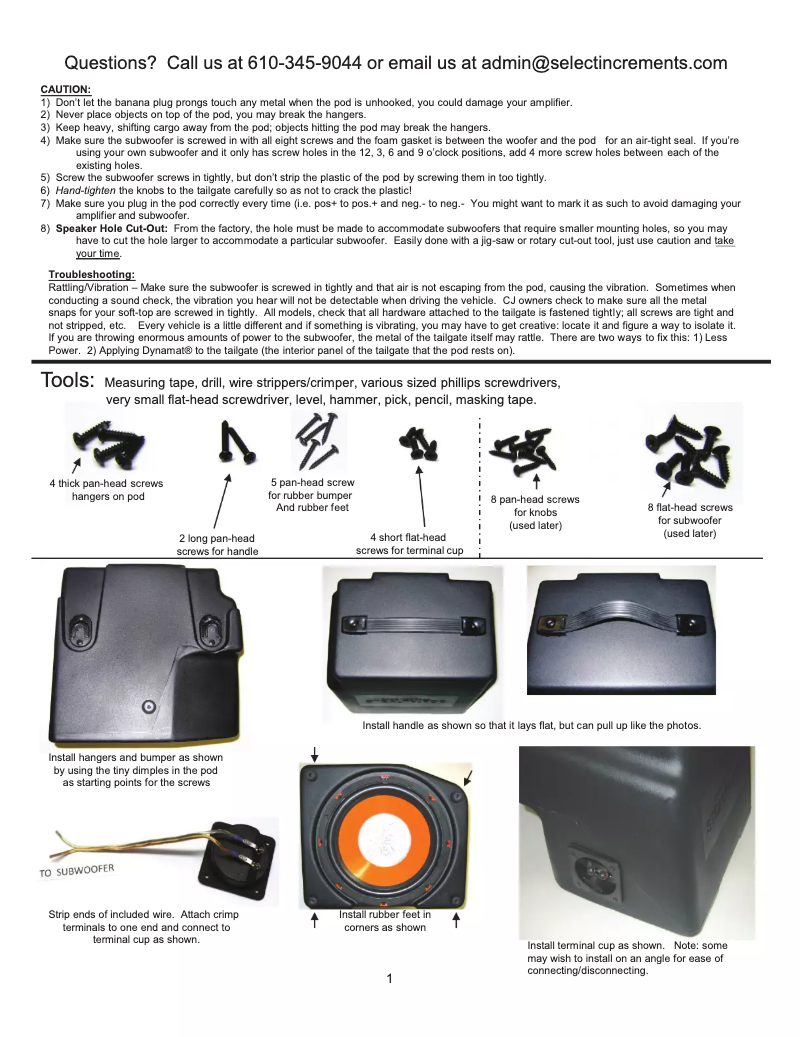 Questions? Call us at 610-345-9044 or email us at admin@selectincrements.com

CAUTION:
1) Don't let the banana plug prongs touch any metal when the pod is unhooked, you could damage your amplifier.
2) Never place objects on top of the pod, you may break the hangers.
3) Keep heavy, shifting cargo away from the pod; objects hitting the pod may break the hangers.
4) Make sure the subwoofer is screwed in with all eight screws and the foam gasket is between the woofer and the pod for an air-tight seal. If you're using your own subwoofer and it only has screw holes in the 12, 3, 6 and 9 o'clock positions, add 4 more screw holes between each of the existing holes.
5) Screw the subwoofer screws in tightly, but don't strip the plastic of the pod by screwing them in too tightly.
6) Hand-tighten the knobs to the tailgate carefully so as not to crack the plastic!
7) Make sure you plug in the pod correctly every time (i.e. pos+ to pos.+ and neg.- to neg.- You might want to mark it as such to avoid damaging your amplifier and subwoofer.
8) Speaker Hole Cut-Out: From the factory, the hole must be made to accommodate subwoofers that require smaller mounting holes, so you may have to cut the hole larger to accommodate a particular subwoofer. Easily done with a jig-saw or rotary cut-out tool, just use caution and take your time.

Troubleshooting:
Rattling/Vibration – Make sure the subwoofer is screwed in tightly and that air is not escaping from the pod, causing the vibration. Sometimes when conducting a sound check, the vibration you hear will not be detectable when driving the vehicle. CJ owners check to make sure all the metal snaps for your soft-top are screwed in tightly. All models, check that all hardware attached to the tailgate is fastened tightly; all screws are tight and not stripped, etc. Every vehicle is a little different and if something is vibrating, you may have to get creative: locate it and figure a way to isolate it. If you are throwing enormous amounts of power to the subwoofer, the metal of the tailgate itself may rattle. There are two ways to fix this: 1) Less Power. 2) Applying Dynamat® to the tailgate (the interior panel of the tailgate that the pod rests on).

Tools: Measuring tape, drill, wire strippers/crimper, various sized phillips screwdrivers, very small flat-head screwdriver, level, hammer, pick, pencil, masking tape.

4 thick pan-head screws hangers on pod

2 long pan-head screws for handle

5 pan-head screw for rubber bumper And rubber feet

4 short flat-head screws for terminal cup

8 pan-head screws for knobs (used later)

8 flat-head screws for subwoofer (used later)

Install handle as shown so that it lays flat, but can pull up like the photos.

Install hangers and bumper as shown by using the tiny dimples in the pod as starting points for the screws

TO SUBWOOFER

Strip ends of included wire. Attach crimp terminals to one end and connect to terminal cup as shown.

Install rubber feet in corners as shown

Install terminal cup as shown. Note: some may wish to install on an angle for ease of connecting/disconnecting.

1