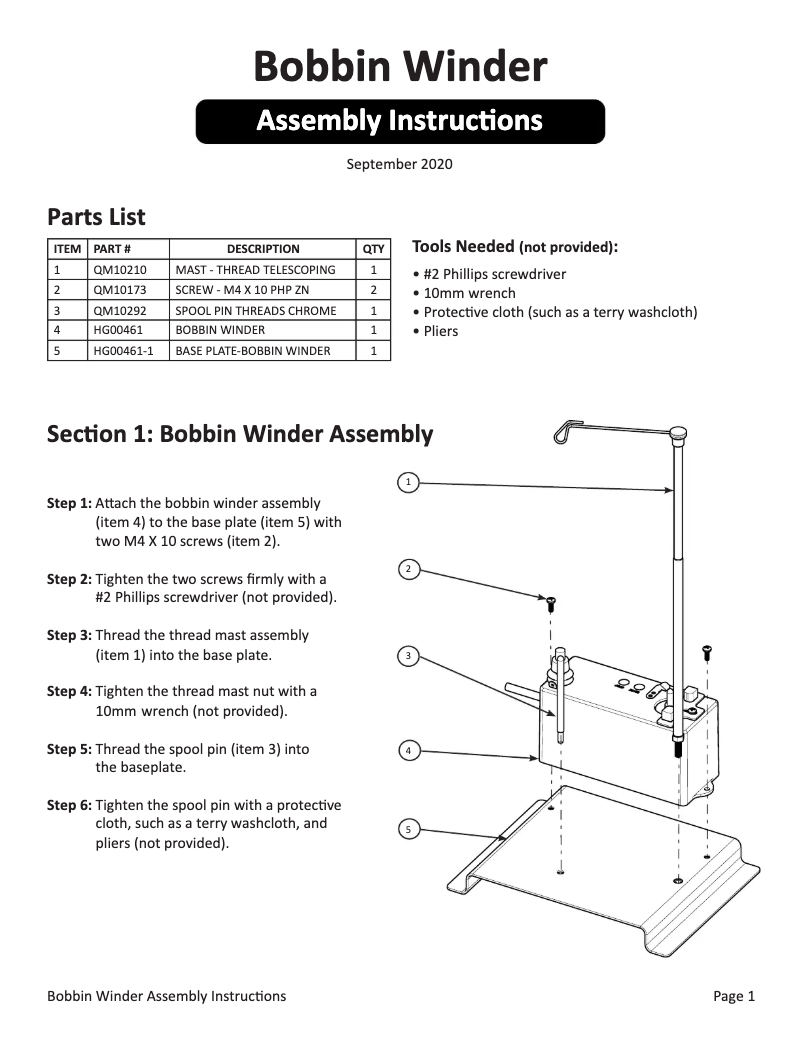 Bobbin Winder

Assembly Instructions

September 2020

Parts List

| ITEM | PART # | DESCRIPTION | QTY |
|---|---|---|---|
| 1 | QM10210 | MAST - THREAD TELESCOPING | 1 |
| 2 | QM10173 | SCREW - M4 X 10 PHP ZN | 2 |
| 3 | QM10292 | SPOOL PIN THREADS CHROME | 1 |
| 4 | HG00461 | BOBBIN WINDER | 1 |
| 5 | HG00461-1 | BASE PLATE-BOBBIN WINDER | 1 |

Tools Needed (not provided):

• #2 Phillips screwdriver
• 10mm wrench
• Protective cloth (such as a terry washcloth)
• Pliers

Section 1: Bobbin Winder Assembly

Step 1: Attach the bobbin winder assembly (item 4) to the base plate (item 5) with two M4 X 10 screws (item 2).

Step 2: Tighten the two screws firmly with a #2 Phillips screwdriver (not provided).

Step 3: Thread the thread mast assembly (item 1) into the base plate.

Step 4: Tighten the thread mast nut with a 10mm wrench (not provided).

Step 5: Thread the spool pin (item 3) into the baseplate.

Step 6: Tighten the spool pin with a protective cloth, such as a terry washcloth, and pliers (not provided).

1
2
3
4
5

Bobbin Winder Assembly Instructions

Page 1