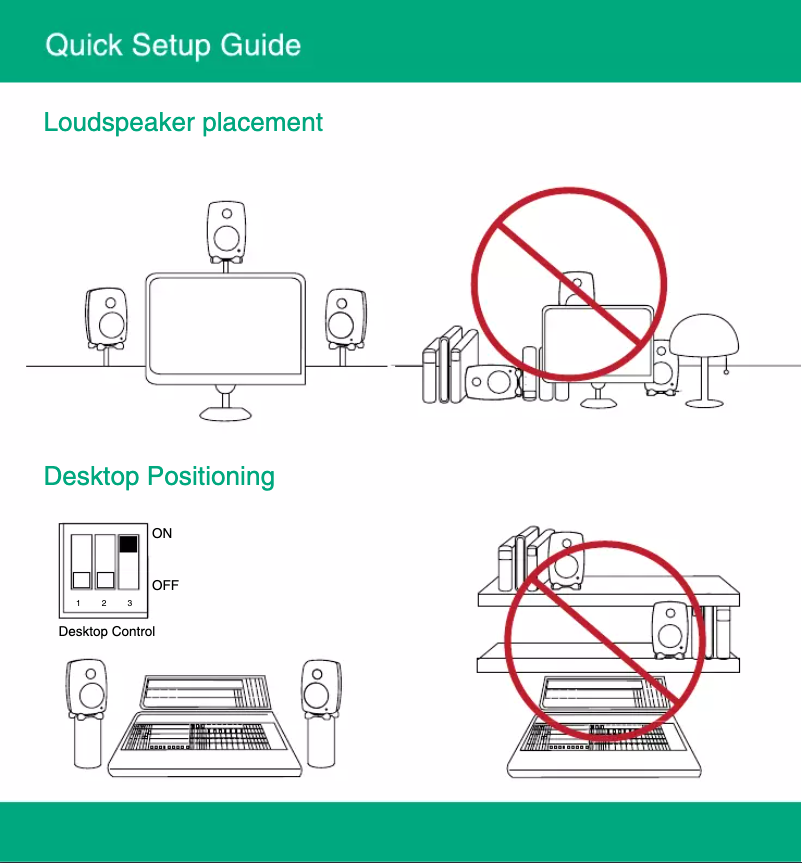 Quick Setup Guide

Loudspeaker placement

Desktop Positioning

ON

OFF

1 2 3

Desktop Control