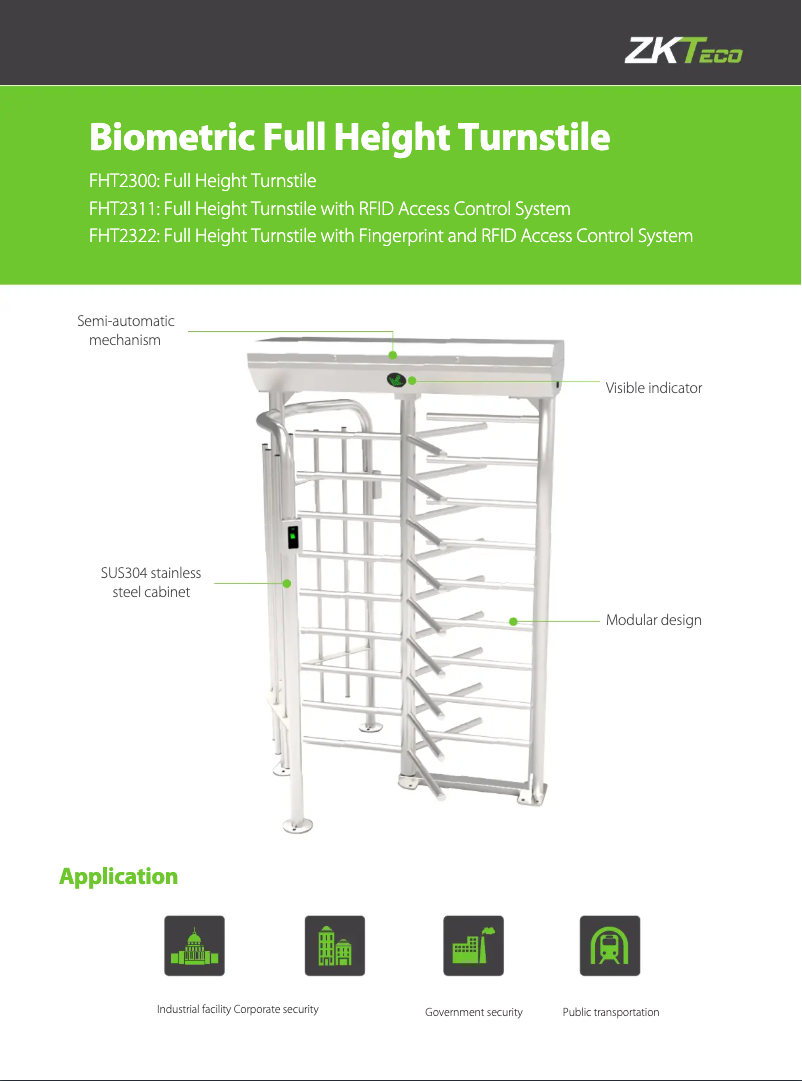 ZKTeco

Biometric Full Height Turnstile

FHT2300: Full Height Turnstile
FHT2311: Full Height Turnstile with RFID Access Control System
FHT2322: Full Height Turnstile with Fingerprint and RFID Access Control System

Semi-automatic mechanism

Visible indicator

SUS304 stainless steel cabinet

Modular design

Application

Industrial facility Corporate security

Government security

Public transportation