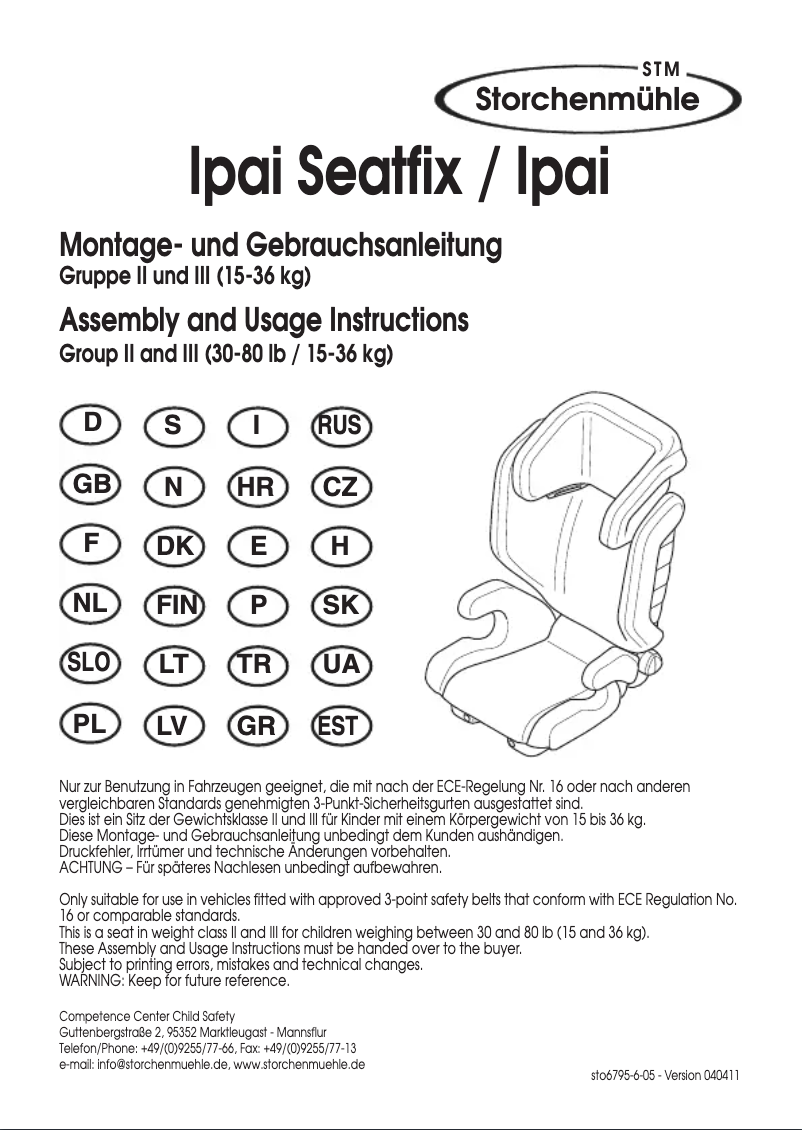 STM
Storchenmühle

Ipai Seatfix / Ipai

Montage- und Gebrauchsanleitung
Gruppe II und III (15-36 kg)

Assembly and Usage Instructions
Group II and III (30-80 lb / 15-36 kg)

D S I RUS
GB N HR CZ
F DK E H
NL FIN P SK
SLO LT TR UA
PL LV GR EST

Nur zur Benutzung in Fahrzeugen geeignet, die mit nach der ECE-Regelung Nr. 16 oder nach anderen vergleichbaren Standards genehmigten 3-Punkt-Sicherheitsgurten ausgestattet sind.
Dies ist ein Sitz der Gewichtsklasse II und III für Kinder mit einem Körpergewicht von 15 bis 36 kg.
Diese Montage- und Gebrauchsanleitung unbedingt dem Kunden aushändigen.
Druckfehler, Irrtümer und technische Änderungen vorbehalten.
ACHTUNG – Für späteres Nachlesen unbedingt aufbewahren.

Only suitable for use in vehicles fitted with approved 3-point safety belts that conform with ECE Regulation No. 16 or comparable standards.
This is a seat in weight class II and III for children weighing between 30 and 80 lb (15 and 36 kg).
These Assembly and Usage Instructions must be handed over to the buyer.
Subject to printing errors, mistakes and technical changes.
WARNING: Keep for future reference.

Competence Center Child Safety
Guttenbergstraße 2, 95352 Marktleugast - Mannsflur
Telefon/Phone: +49/(0)9255/77-66, Fax: +49/(0)9255/77-13
e-mail: info@storchenmuehle.de, www.storchenmuehle.de

sto6795-6-05 - Version 040411