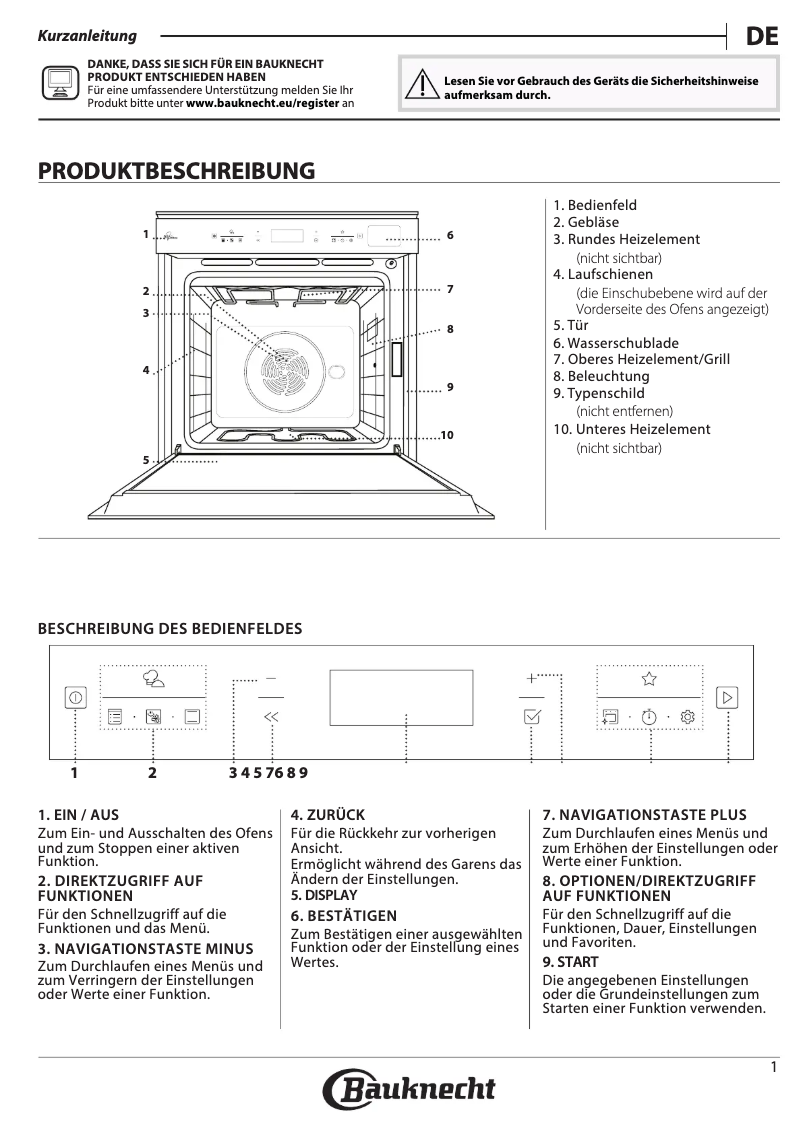 Kurzanleitung

DE

DANKE, DASS SIE SICH FÜR EIN BAUKNECHT PRODUKT ENTSCHIEDEN HABEN
Für eine umfassendere Unterstützung melden Sie Ihr Produkt bitte unter www.bauknecht.eu/register an

Lesen Sie vor Gebrauch des Geräts die Sicherheitshinweise aufmerksam durch.

PRODUKTBESCHREIBUNG

1
2
3
4
5
6
7
8
9
10

1. Bedienfeld
2. Gebläse
3. Rundes Heizelement (nicht sichtbar)
4. Laufschienen (die Einschubebene wird auf der Vorderseite des Ofens angezeigt)
5. Tür
6. Wasserschublade
7. Oberes Heizelement/Grill
8. Beleuchtung
9. Typenschild (nicht entfernen)
10. Unteres Heizelement (nicht sichtbar)

BESCHREIBUNG DES BEDIENFELDES

1 2 3 4 5 7 6 8 9

1. EIN / AUS
Zum Ein- und Ausschalten des Ofens und zum Stoppen einer aktiven Funktion.

2. DIREKTZUGRIFF AUF FUNKTIONEN
Für den Schnellzugriff auf die Funktionen und das Menü.

3. NAVIGATIONSTASTE MINUS
Zum Durchlaufen eines Menüs und zum Verringern der Einstellungen oder Werte einer Funktion.

4. ZURÜCK
Für die Rückkehr zur vorherigen Ansicht.
Ermöglicht während des Garens das Ändern der Einstellungen.

5. DISPLAY

6. BESTÄTIGEN
Zum Bestätigen einer ausgewählten Funktion oder der Einstellung eines Wertes.

7. NAVIGATIONSTASTE PLUS
Zum Durchlaufen eines Menüs und zum Erhöhen der Einstellungen oder Werte einer Funktion.

8. OPTIONEN/DIREKTZUGRIFF AUF FUNKTIONEN
Für den Schnellzugriff auf die Funktionen, Dauer, Einstellungen und Favoriten.

9. START
Die angegebenen Einstellungen oder die Grundeinstellungen zum Starten einer Funktion verwenden.

1

Bauknecht