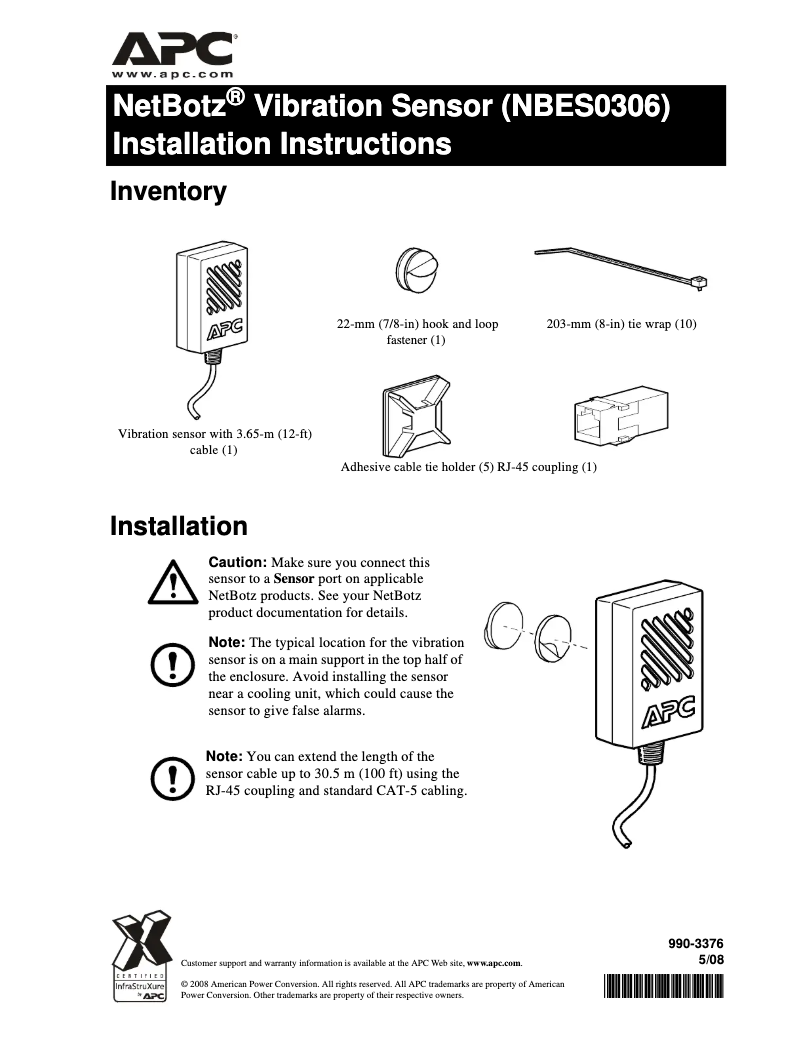 APC®
www.apc.com

NetBotz® Vibration Sensor (NBES0306) Installation Instructions

Inventory

APC

Vibration sensor with 3.65-m (12-ft) cable (1)

22-mm (7/8-in) hook and loop fastener (1)

203-mm (8-in) tie wrap (10)

Adhesive cable tie holder (5) RJ-45 coupling (1)

Installation

Caution: Make sure you connect this sensor to a Sensor port on applicable NetBotz products. See your NetBotz product documentation for details.

Note: The typical location for the vibration sensor is on a main support in the top half of the enclosure. Avoid installing the sensor near a cooling unit, which could cause the sensor to give false alarms.

Note: You can extend the length of the sensor cable up to 30.5 m (100 ft) using the RJ-45 coupling and standard CAT-5 cabling.

APC

CERTIFIED
InfraStruXure
by APC

Customer support and warranty information is available at the APC Web site, www.apc.com.

© 2008 American Power Conversion. All rights reserved. All APC trademarks are property of American Power Conversion. Other trademarks are property of their respective owners.

990-3376
5/08