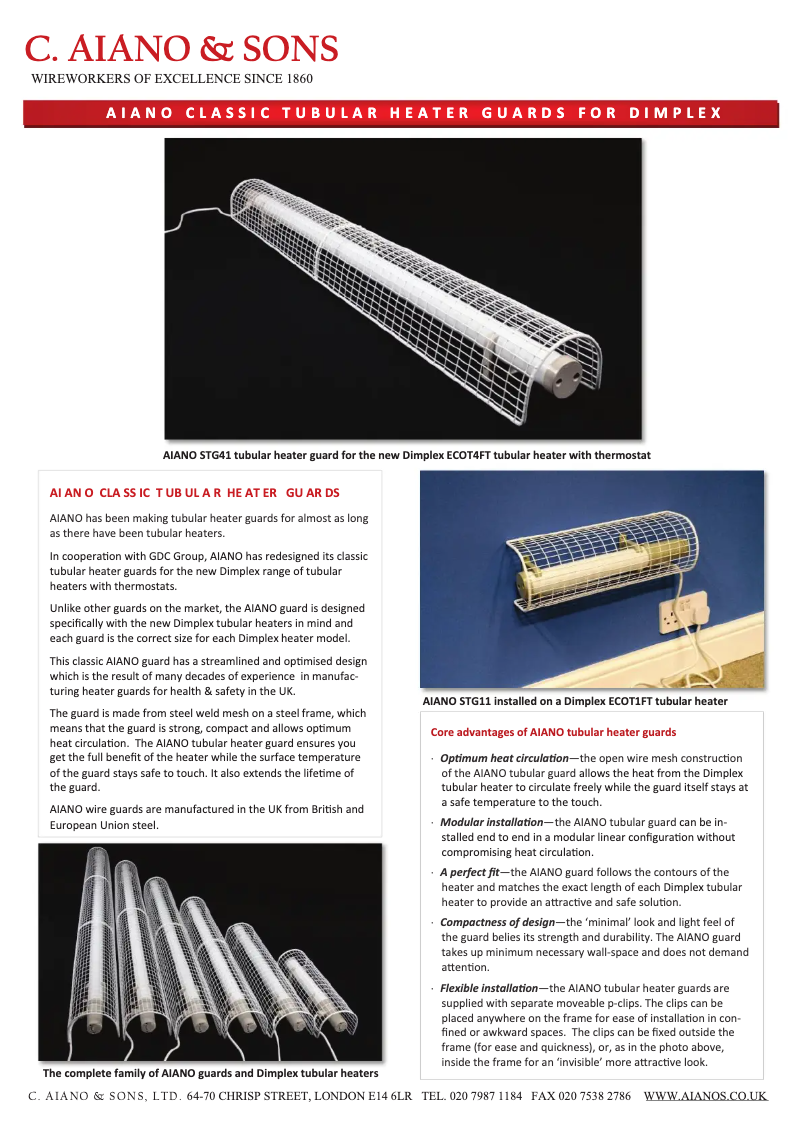 C. AIANO & SONS
WIREWORKERS OF EXCELLENCE SINCE 1860

AIANO CLASSIC TUBULAR HEATER GUARDS FOR DIMPLEX

AIANO STG41 tubular heater guard for the new Dimplex ECOT4FT tubular heater with thermostat

AIANO CLASSIC TUBULAR HEATER GUARDS

AIANO has been making tubular heater guards for almost as long as there have been tubular heaters.

In cooperation with GDC Group, AIANO has redesigned its classic tubular heater guards for the new Dimplex range of tubular heaters with thermostats.

Unlike other guards on the market, the AIANO guard is designed specifically with the new Dimplex tubular heaters in mind and each guard is the correct size for each Dimplex heater model.

This classic AIANO guard has a streamlined and optimised design which is the result of many decades of experience in manufacturing heater guards for health & safety in the UK.

The guard is made from steel weld mesh on a steel frame, which means that the guard is strong, compact and allows optimum heat circulation. The AIANO tubular heater guard ensures you get the full benefit of the heater while the surface temperature of the guard stays safe to touch. It also extends the lifetime of the guard.

AIANO wire guards are manufactured in the UK from British and European Union steel.

The complete family of AIANO guards and Dimplex tubular heaters

AIANO STG11 installed on a Dimplex ECOT1FT tubular heater

Core advantages of AIANO tubular heater guards

· Optimum heat circulation—the open wire mesh construction of the AIANO tubular guard allows the heat from the Dimplex tubular heater to circulate freely while the guard itself stays at a safe temperature to the touch.

· Modular installation—the AIANO tubular guard can be installed end to end in a modular linear configuration without compromising heat circulation.

· A perfect fit—the AIANO guard follows the contours of the heater and matches the exact length of each Dimplex tubular heater to provide an attractive and safe solution.

· Compactness of design—the 'minimal' look and light feel of the guard belies its strength and durability. The AIANO guard takes up minimum necessary wall-space and does not demand attention.

· Flexible installation—the AIANO tubular heater guards are supplied with separate moveable p-clips. The clips can be placed anywhere on the frame for ease of installation in confined or awkward spaces. The clips can be fixed outside the frame (for ease and quickness), or, as in the photo above, inside the frame for an 'invisible' more attractive look.

C. AIANO & SONS, LTD. 64-70 CHRISP STREET, LONDON E14 6LR TEL. 020 7987 1184 FAX 020 7538 2786 WWW.AIANOS.CO.UK