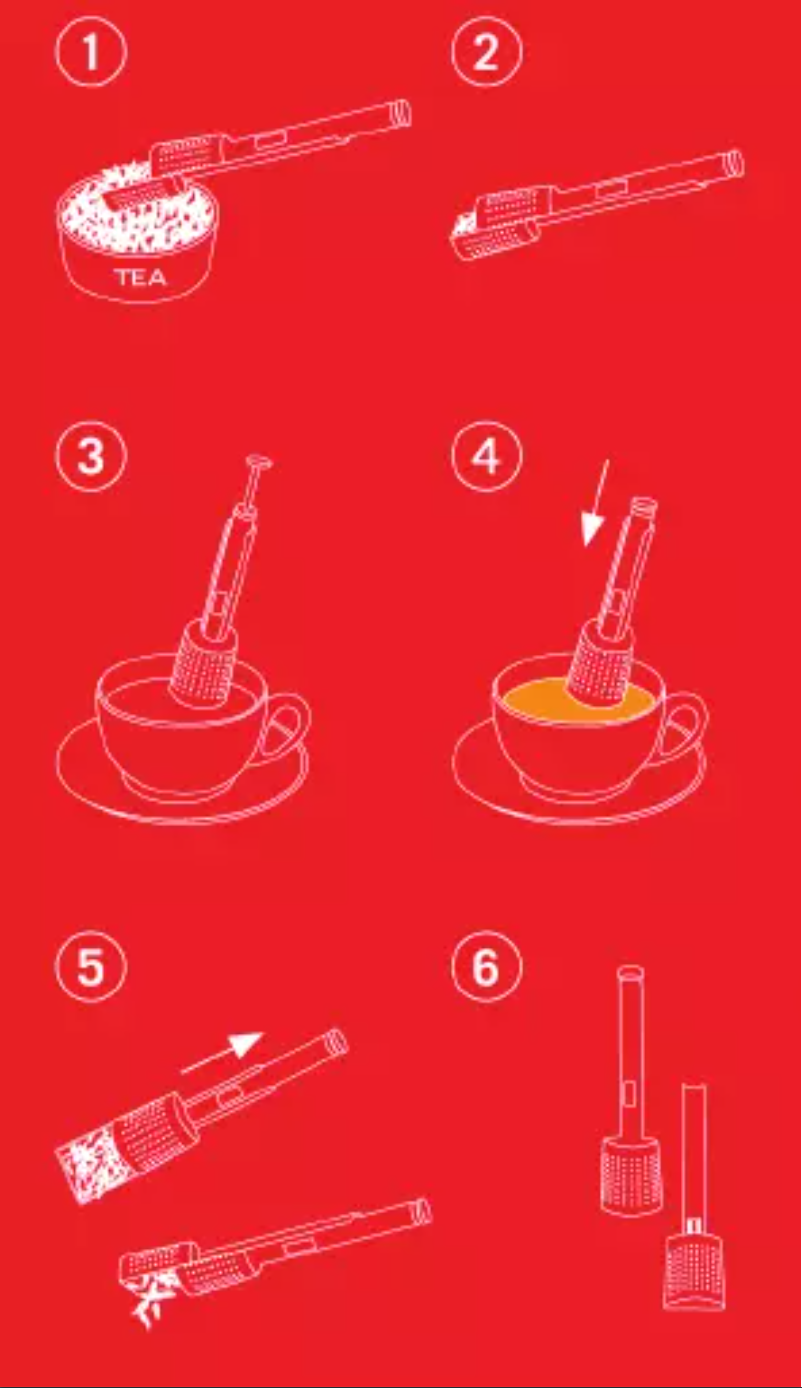 1

TEA

2

3

4

5

6