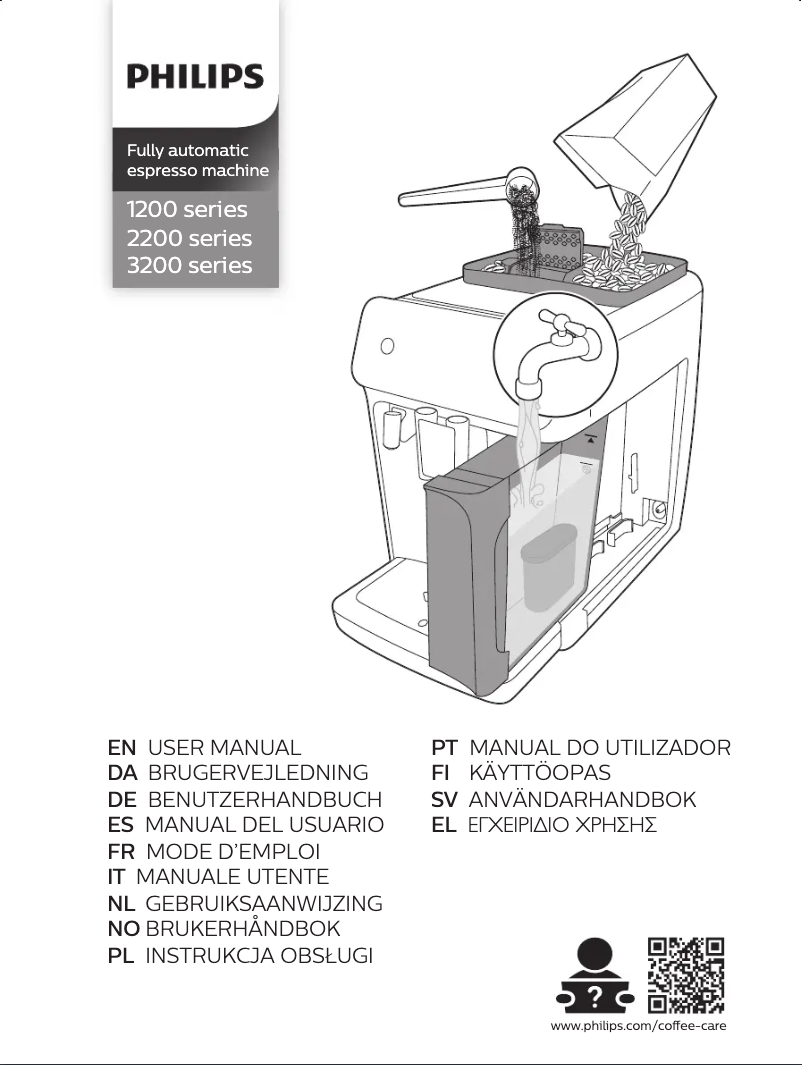 PHILIPS

Fully automatic espresso machine

1200 series
2200 series
3200 series

EN USER MANUAL
DA BRUGERVEJLEDNING
DE BENUTZERHANDBUCH
ES MANUAL DEL USUARIO
FR MODE D'EMPLOI
IT MANUALE UTENTE
NL GEBRUIKSAANWIJZING
NO BRUKERHÅNDBOK
PL INSTRUKCJA OBSŁUGI

PT MANUAL DO UTILIZADOR
FI KÄYTTÖOPAS
SV ANVÄNDARHANDBOK
EL ΕΓΧΕΙΡΙΔΙΟ ΧΡΗΣΗΣ

?

www.philips.com/coffee-care