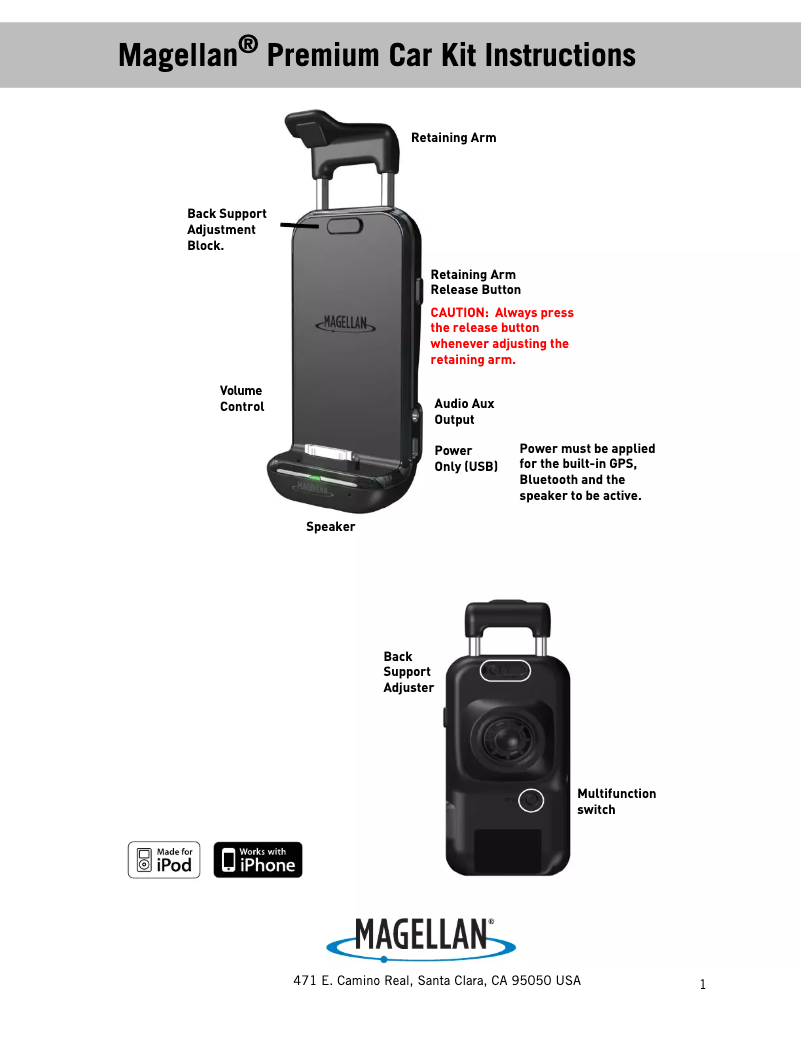 Magellan® Premium Car Kit Instructions

Retaining Arm

Back Support Adjustment Block.

Retaining Arm Release Button

CAUTION: Always press the release button whenever adjusting the retaining arm.

MAGELLAN

Volume Control

Audio Aux Output

Power Only (USB)

Power must be applied for the built-in GPS, Bluetooth and the speaker to be active.

MAGELLAN

Speaker

Back Support Adjuster

Multifunction switch

Made for iPod

Works with iPhone

MAGELLAN®

471 E. Camino Real, Santa Clara, CA 95050 USA

1