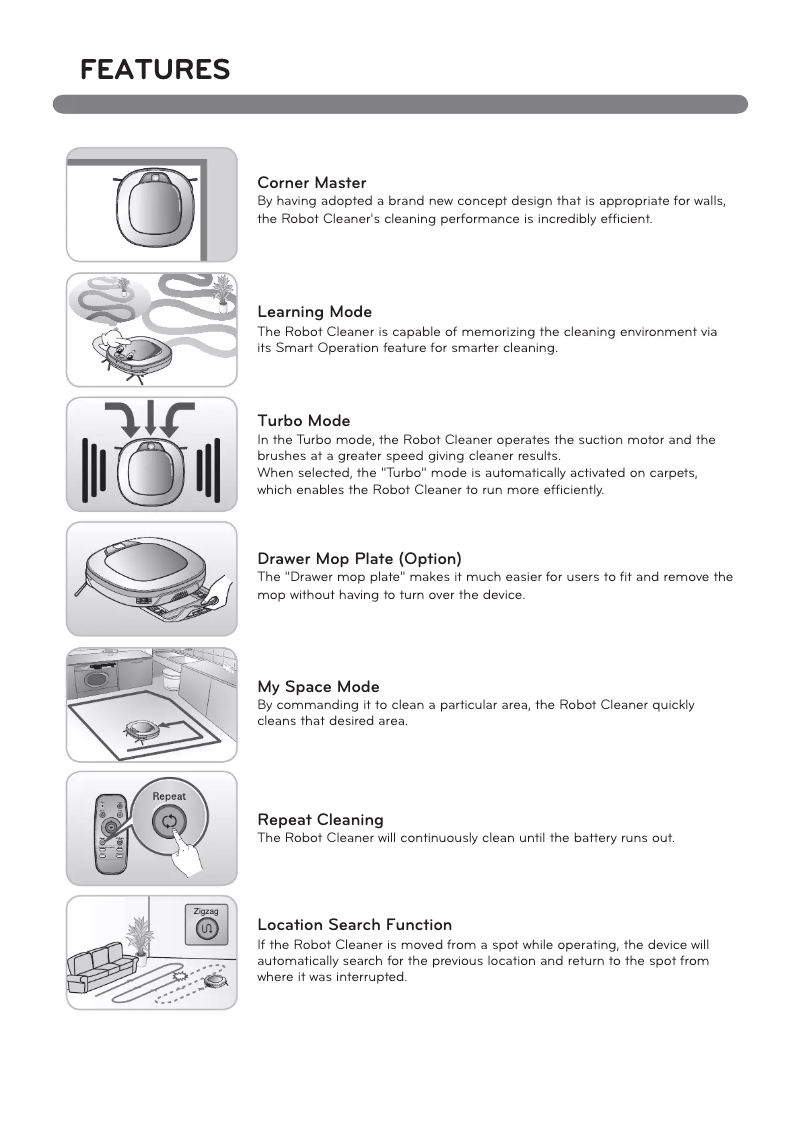 FEATURES

Corner Master
By having adopted a brand new concept design that is appropriate for walls, the Robot Cleaner's cleaning performance is incredibly efficient.

Learning Mode
The Robot Cleaner is capable of memorizing the cleaning environment via its Smart Operation feature for smarter cleaning.

Turbo Mode
In the Turbo mode, the Robot Cleaner operates the suction motor and the brushes at a greater speed giving cleaner results.
When selected, the "Turbo" mode is automatically activated on carpets, which enables the Robot Cleaner to run more efficiently.

Drawer Mop Plate (Option)
The "Drawer mop plate" makes it much easier for users to fit and remove the mop without having to turn over the device.

My Space Mode
By commanding it to clean a particular area, the Robot Cleaner quickly cleans that desired area.

Repeat

Repeat Cleaning
The Robot Cleaner will continuously clean until the battery runs out.

Zigzag

Location Search Function
If the Robot Cleaner is moved from a spot while operating, the device will automatically search for the previous location and return to the spot from where it was interrupted.