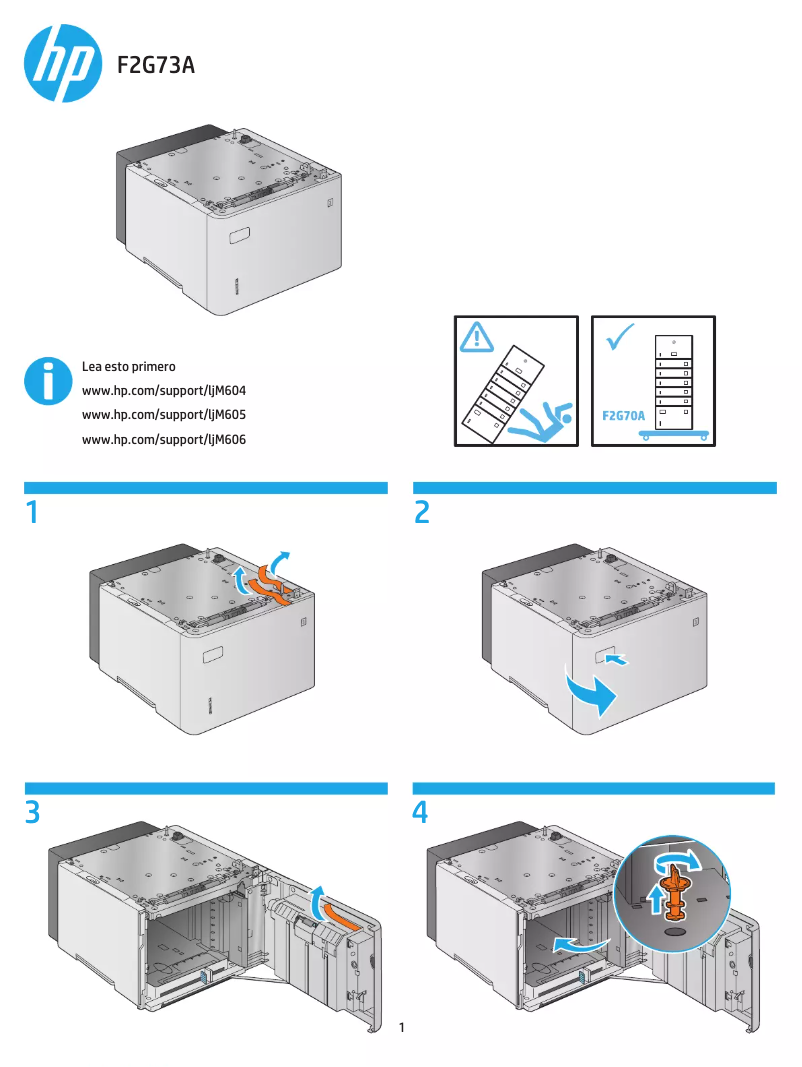 hp

F2G73A

Lea esto primero
www.hp.com/support/ljM604
www.hp.com/support/ljM605
www.hp.com/support/ljM606

F2G70A

1

2

3

4

1