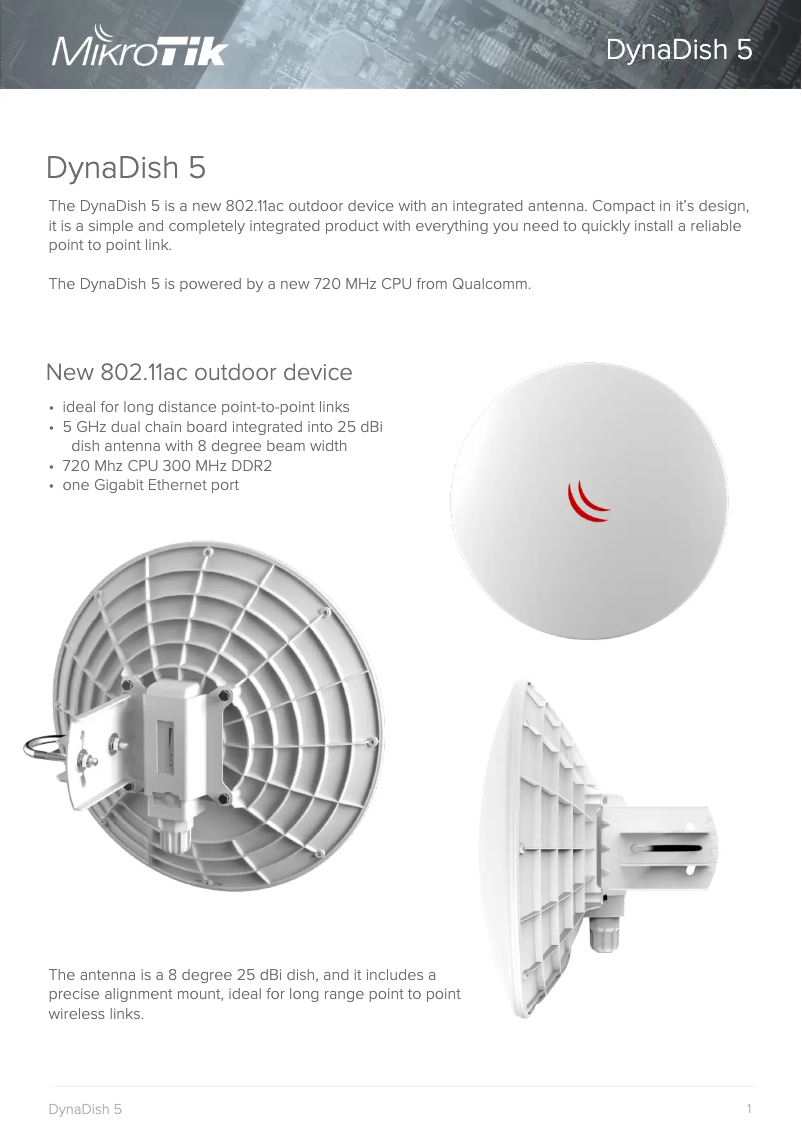 MikroTik

DynaDish 5

DynaDish 5

The DynaDish 5 is a new 802.11ac outdoor device with an integrated antenna. Compact in it's design, it is a simple and completely integrated product with everything you need to quickly install a reliable point to point link.

The DynaDish 5 is powered by a new 720 MHz CPU from Qualcomm.

New 802.11ac outdoor device

• ideal for long distance point-to-point links
• 5 GHz dual chain board integrated into 25 dBi dish antenna with 8 degree beam width
• 720 Mhz CPU 300 MHz DDR2
• one Gigabit Ethernet port

The antenna is a 8 degree 25 dBi dish, and it includes a precise alignment mount, ideal for long range point to point wireless links.

DynaDish 5

1