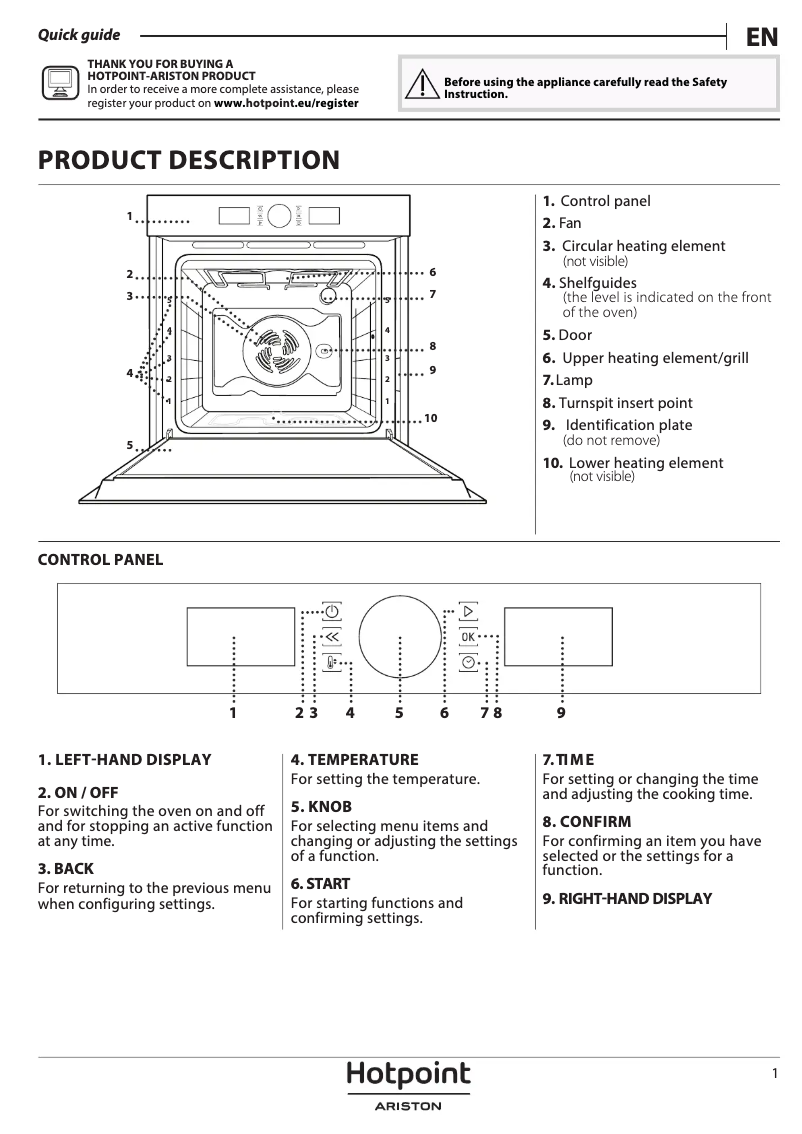 Quick guide

EN

THANK YOU FOR BUYING A HOTPOINT-ARISTON PRODUCT
In order to receive a more complete assistance, please register your product on www.hotpoint.eu/register

Before using the appliance carefully read the Safety Instruction.

PRODUCT DESCRIPTION

1
2
3
4
5
6
7
8
9
10
4
3
2
1
4
3
2
1

1. Control panel
2. Fan
3. Circular heating element (not visible)
4. Shelfguides (the level is indicated on the front of the oven)
5. Door
6. Upper heating element/grill
7. Lamp
8. Turnspit insert point
9. Identification plate (do not remove)
10. Lower heating element (not visible)

CONTROL PANEL

OK

1 2 3 4 5 6 7 8 9

1. LEFT-HAND DISPLAY

2. ON / OFF
For switching the oven on and off and for stopping an active function at any time.

3. BACK
For returning to the previous menu when configuring settings.

4. TEMPERATURE
For setting the temperature.

5. KNOB
For selecting menu items and changing or adjusting the settings of a function.

6. START
For starting functions and confirming settings.

7. TIME
For setting or changing the time and adjusting the cooking time.

8. CONFIRM
For confirming an item you have selected or the settings for a function.

9. RIGHT-HAND DISPLAY

Hotpoint
ARISTON

1