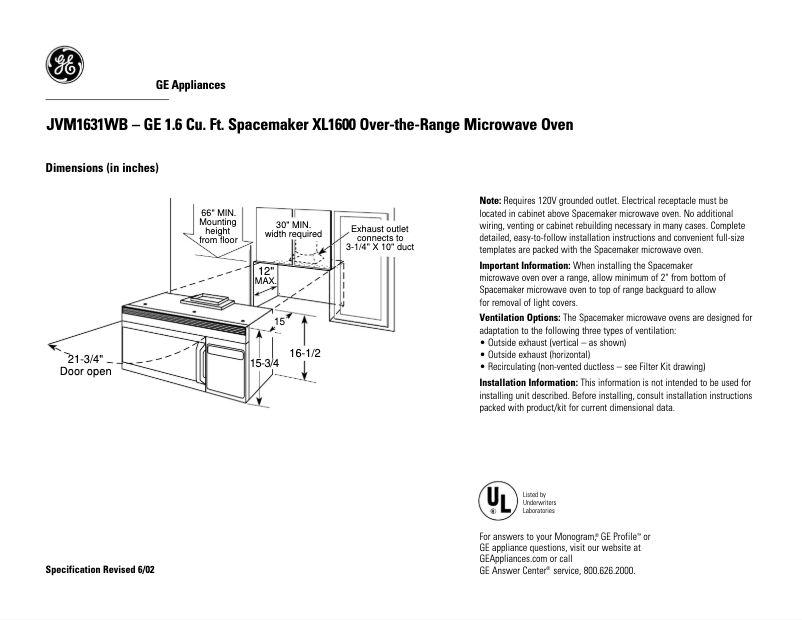 GE

GE Appliances

JVM1631WB – GE 1.6 Cu. Ft. Spacemaker XL1600 Over-the-Range Microwave Oven

Dimensions (in inches)

66" MIN. Mounting height from floor

30" MIN. width required

Exhaust outlet connects to 3-1/4" X 10" duct

12" MAX.

15

16-1/2

15-3/4

21-3/4" Door open

Note: Requires 120V grounded outlet. Electrical receptacle must be located in cabinet above Spacemaker microwave oven. No additional wiring, venting or cabinet rebuilding necessary in many cases. Complete detailed, easy-to-follow installation instructions and convenient full-size templates are packed with the Spacemaker microwave oven.

Important Information: When installing the Spacemaker microwave oven over a range, allow minimum of 2" from bottom of Spacemaker microwave oven to top of range backguard to allow for removal of light covers.

Ventilation Options: The Spacemaker microwave ovens are designed for adaptation to the following three types of ventilation:
• Outside exhaust (vertical – as shown)
• Outside exhaust (horizontal)
• Recirculating (non-vented ductless – see Filter Kit drawing)

Installation Information: This information is not intended to be used for installing unit described. Before installing, consult installation instructions packed with product/kit for current dimensional data.

UL Listed by Underwriters Laboratories

For answers to your Monogram,® GE Profile™ or GE appliance questions, visit our website at GEAppliances.com or call GE Answer Center® service, 800.626.2000.

Specification Revised 6/02