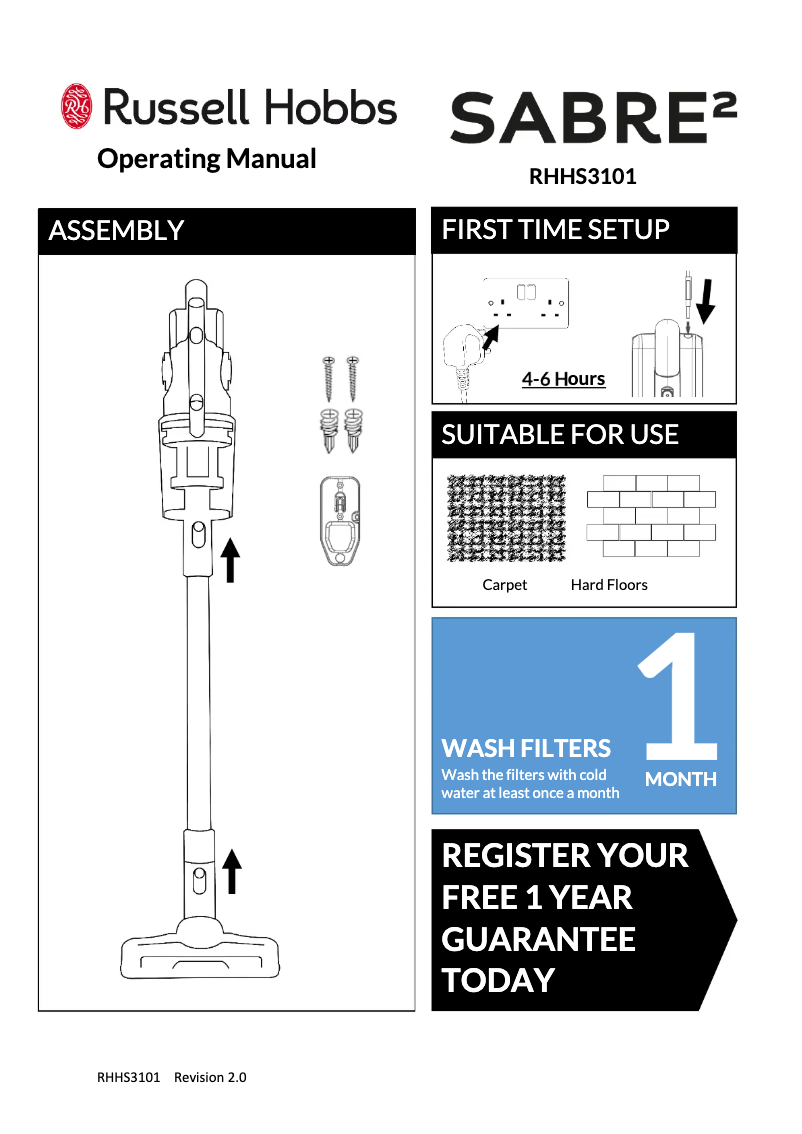 Russell Hobbs

Operating Manual

SABRE²

RHHS3101

ASSEMBLY

FIRST TIME SETUP

4-6 Hours

SUITABLE FOR USE

Carpet

Hard Floors

WASH FILTERS

Wash the filters with cold water at least once a month

1

MONTH

REGISTER YOUR FREE 1 YEAR GUARANTEE TODAY

RHHS3101 Revision 2.0