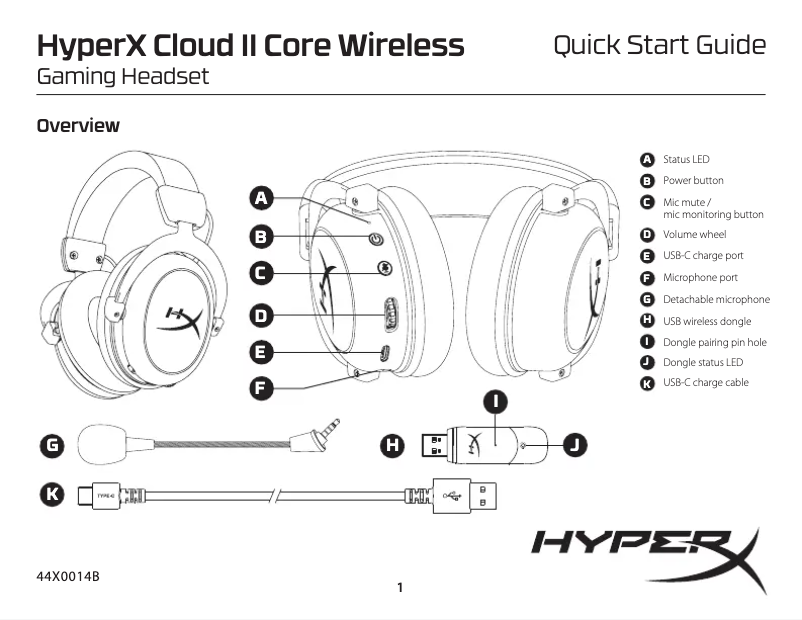 HyperX Cloud II Core Wireless
Gaming Headset

Quick Start Guide

Overview

A
B
C
D
E
F
G
H
I
J
K

TYPE-C

A Status LED
B Power button
C Mic mute / mic monitoring button
D Volume wheel
E USB-C charge port
F Microphone port
G Detachable microphone
H USB wireless dongle
I Dongle pairing pin hole
J Dongle status LED
K USB-C charge cable

HYPERX

44X0014B

1