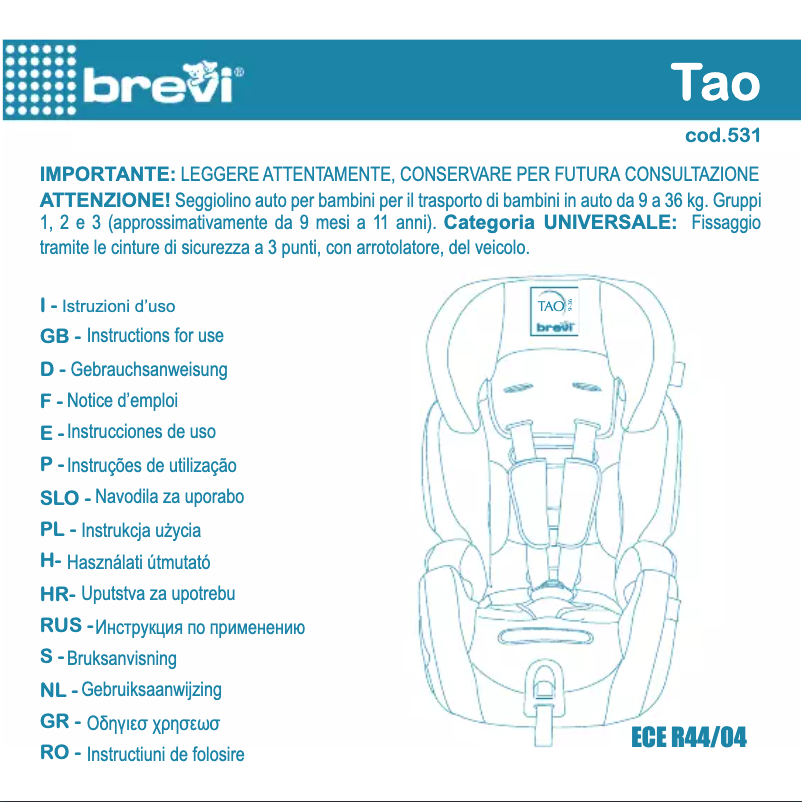 brevi®

Tao

cod.531

IMPORTANTE: LEGGERE ATTENTAMENTE, CONSERVARE PER FUTURA CONSULTAZIONE
ATTENZIONE! Seggiolino auto per bambini per il trasporto di bambini in auto da 9 a 36 kg. Gruppi 1, 2 e 3 (approssimativamente da 9 mesi a 11 anni). Categoria UNIVERSALE: Fissaggio tramite le cinture di sicurezza a 3 punti, con arrotolatore, del veicolo.

I - Istruzioni d'uso
GB - Instructions for use
D - Gebrauchsanweisung
F - Notice d'emploi
E - Instrucciones de uso
P - Instruções de utilização
SLO - Navodila za uporabo
PL - Instrukcja użycia
H- Használati útmutató
HR- Uputstva za upotrebu
RUS - Инструкция по применению
S - Bruksanvisning
NL - Gebruiksaanwijzing
GR - Οδηγιεσ χρησεωσ
RO - Instructiuni de folosire

TAO 9-36
brevi

ECE R44/04