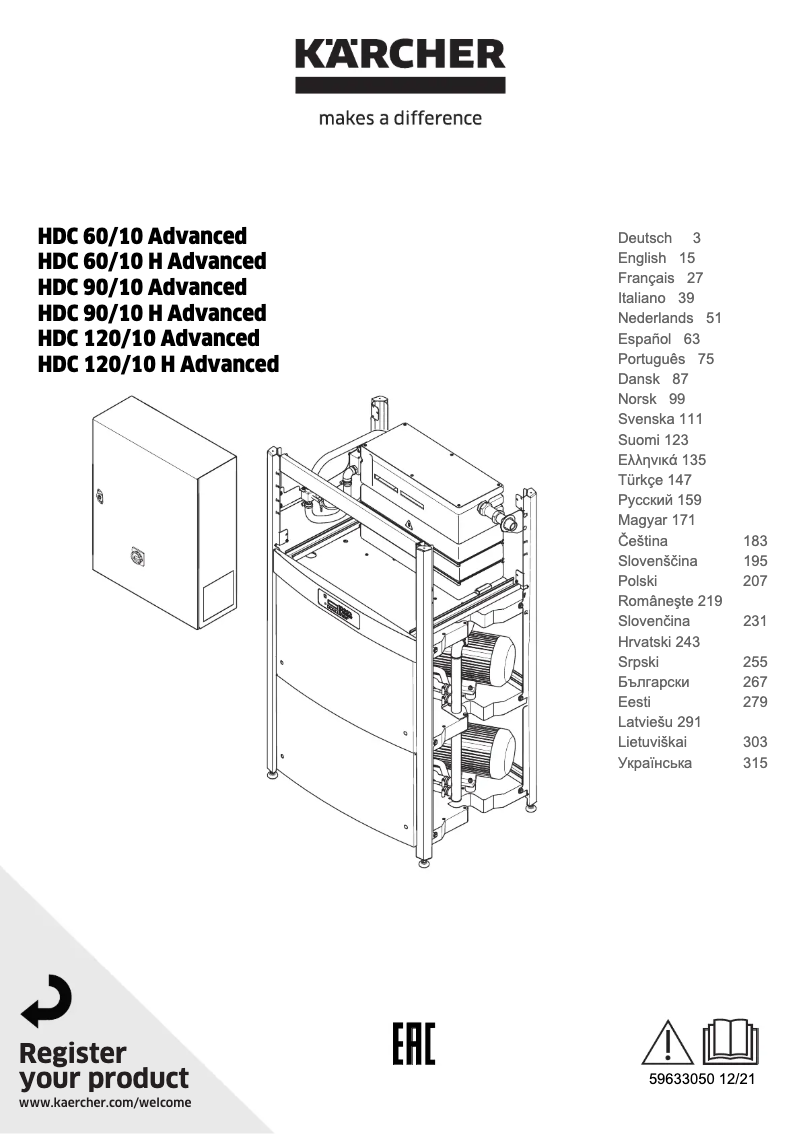 KÄRCHER

makes a difference

HDC 60/10 Advanced
HDC 60/10 H Advanced
HDC 90/10 Advanced
HDC 90/10 H Advanced
HDC 120/10 Advanced
HDC 120/10 H Advanced

Deutsch 3
English 15
Français 27
Italiano 39
Nederlands 51
Español 63
Português 75
Dansk 87
Norsk 99
Svenska 111
Suomi 123
Ελληνικά 135
Türkçe 147
Русский 159
Magyar 171
Čeština 183
Slovenščina 195
Polski 207
Româneşte 219
Slovenčina 231
Hrvatski 243
Srpski 255
Български 267
Eesti 279
Latviešu 291
Lietuviškai 303
Українська 315

Register
your product
www.kaercher.com/welcome

EAC

59633050 12/21