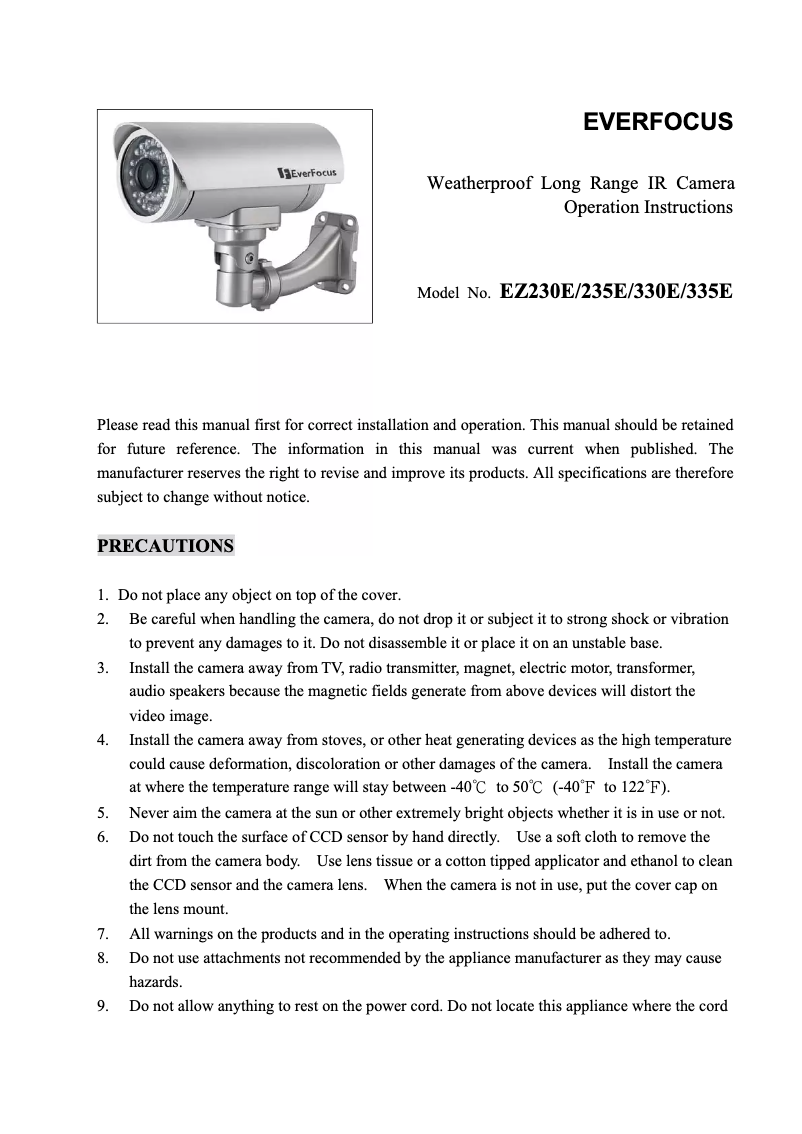 EverFocus

EVERFOCUS

Weatherproof Long Range IR Camera Operation Instructions

Model No. EZ230E/235E/330E/335E

Please read this manual first for correct installation and operation. This manual should be retained for future reference. The information in this manual was current when published. The manufacturer reserves the right to revise and improve its products. All specifications are therefore subject to change without notice.

PRECAUTIONS

1. Do not place any object on top of the cover.
2. Be careful when handling the camera, do not drop it or subject it to strong shock or vibration to prevent any damages to it. Do not disassemble it or place it on an unstable base.
3. Install the camera away from TV, radio transmitter, magnet, electric motor, transformer, audio speakers because the magnetic fields generate from above devices will distort the video image.
4. Install the camera away from stoves, or other heat generating devices as the high temperature could cause deformation, discoloration or other damages of the camera. Install the camera at where the temperature range will stay between -40℃ to 50℃ (-40℉ to 122℉).
5. Never aim the camera at the sun or other extremely bright objects whether it is in use or not.
6. Do not touch the surface of CCD sensor by hand directly. Use a soft cloth to remove the dirt from the camera body. Use lens tissue or a cotton tipped applicator and ethanol to clean the CCD sensor and the camera lens. When the camera is not in use, put the cover cap on the lens mount.
7. All warnings on the products and in the operating instructions should be adhered to.
8. Do not use attachments not recommended by the appliance manufacturer as they may cause hazards.
9. Do not allow anything to rest on the power cord. Do not locate this appliance where the cord