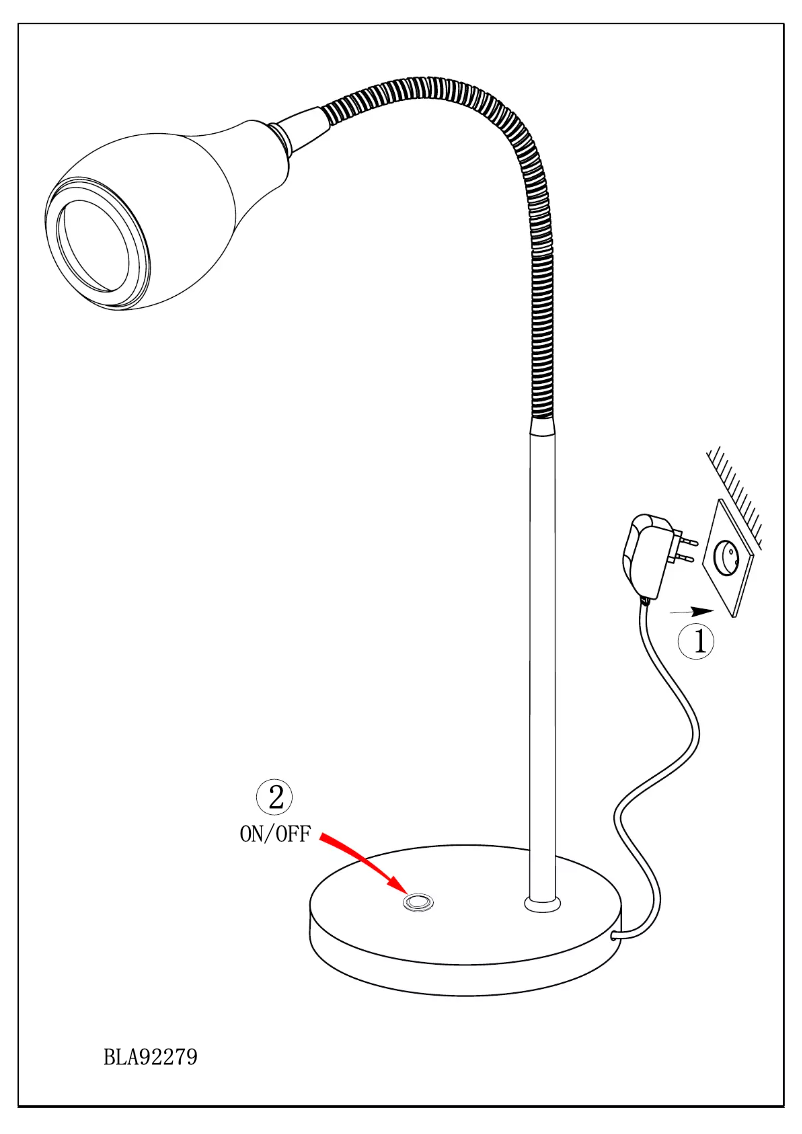 1

2
ON/OFF

BLA92279