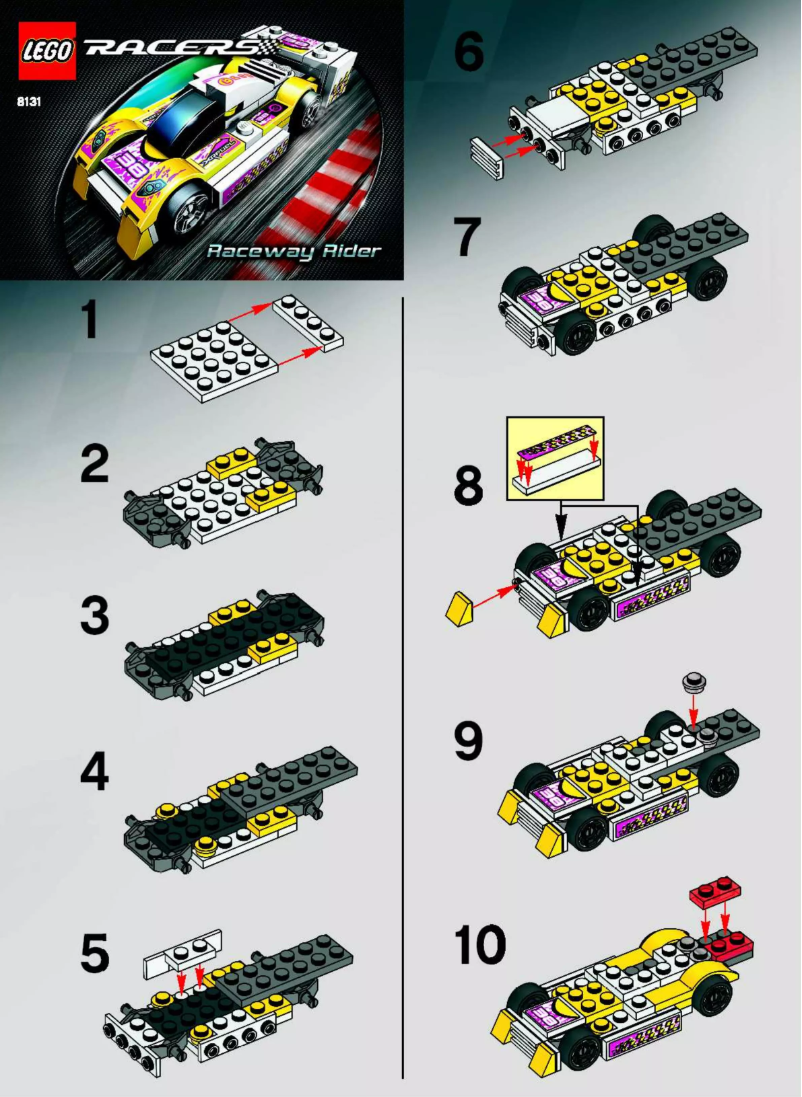 LEGO RACERS
8131
Raceway Rider

1
2
3
4
5

6
7
8
9
10