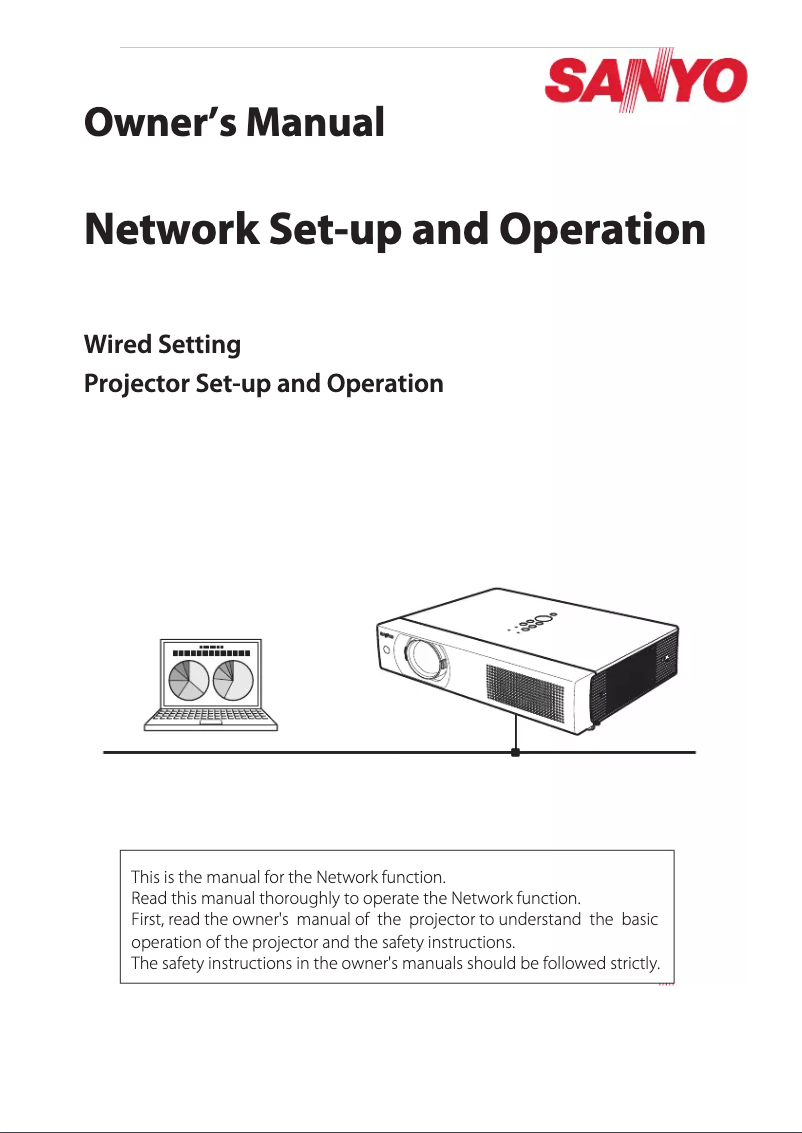 SANYO

Owner's Manual

Network Set-up and Operation

Wired Setting
Projector Set-up and Operation

This is the manual for the Network function.
Read this manual thoroughly to operate the Network function.
First, read the owner's manual of the projector to understand the basic operation of the projector and the safety instructions.
The safety instructions in the owner's manuals should be followed strictly.