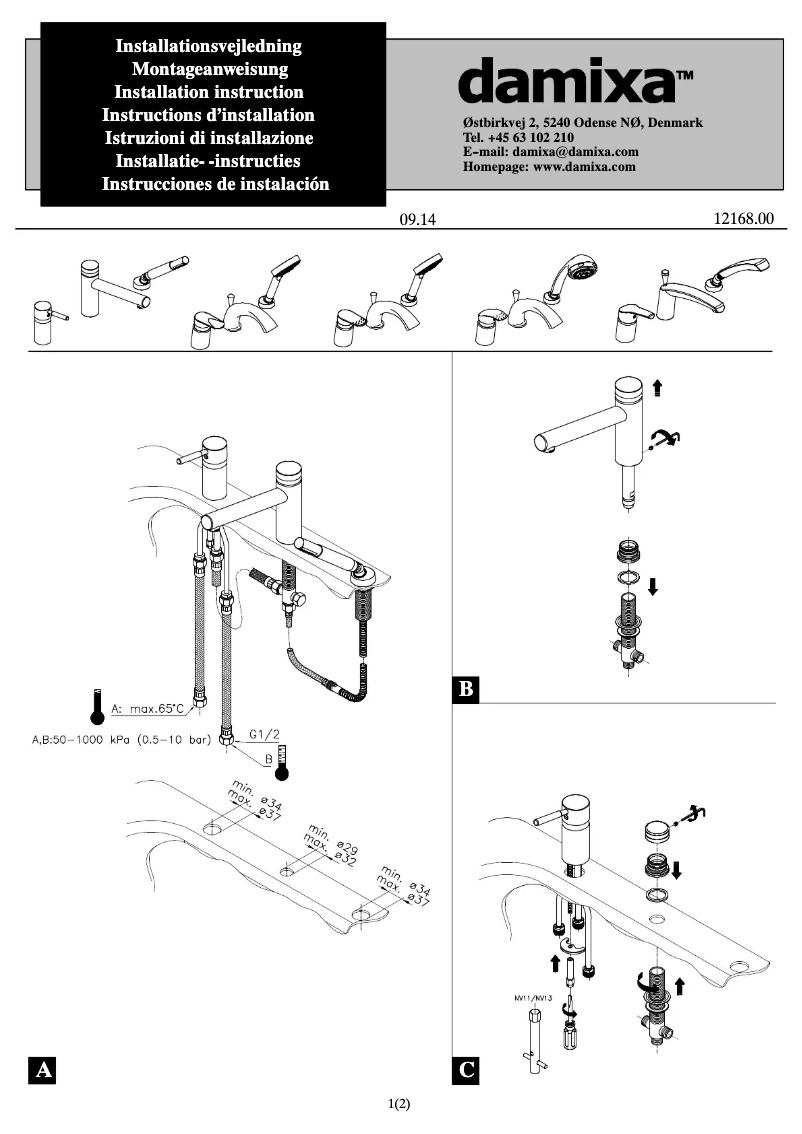 Installationsvejledning
Montageanweisung
Installation instruction
Instructions d'installation
Istruzioni di installazione
Installatie- -instructies
Instrucciones de instalación

damixa™

Østbirkvej 2, 5240 Odense NØ, Denmark
Tel. +45 63 102 210
E-mail: damixa@damixa.com
Homepage: www.damixa.com

09.14

12168.00

A: max.65°C

A,B:50-1000 kPa (0.5-10 bar)

G1/2

B

min. ø34
max. ø37

min. ø29
max. ø32

min. ø34
max. ø37

A

B

NV11/NV13

C

1(2)