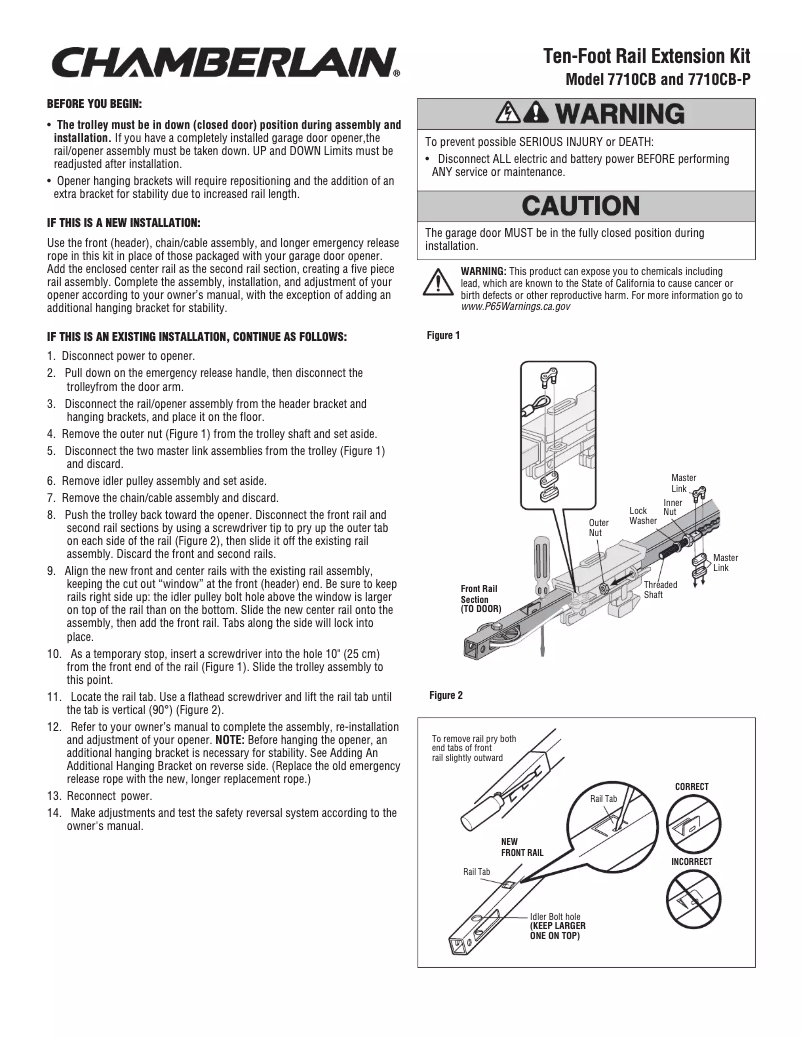 CHAMBERLAIN®

Ten-Foot Rail Extension Kit
Model 7710CB and 7710CB-P

BEFORE YOU BEGIN:

• The trolley must be in down (closed door) position during assembly and installation. If you have a completely installed garage door opener,the rail/opener assembly must be taken down. UP and DOWN Limits must be readjusted after installation.
• Opener hanging brackets will require repositioning and the addition of an extra bracket for stability due to increased rail length.

IF THIS IS A NEW INSTALLATION:

Use the front (header), chain/cable assembly, and longer emergency release rope in this kit in place of those packaged with your garage door opener. Add the enclosed center rail as the second rail section, creating a five piece rail assembly. Complete the assembly, installation, and adjustment of your opener according to your owner's manual, with the exception of adding an additional hanging bracket for stability.

IF THIS IS AN EXISTING INSTALLATION, CONTINUE AS FOLLOWS:

1. Disconnect power to opener.
2. Pull down on the emergency release handle, then disconnect the trolleyfrom the door arm.
3. Disconnect the rail/opener assembly from the header bracket and hanging brackets, and place it on the floor.
4. Remove the outer nut (Figure 1) from the trolley shaft and set aside.
5. Disconnect the two master link assemblies from the trolley (Figure 1) and discard.
6. Remove idler pulley assembly and set aside.
7. Remove the chain/cable assembly and discard.
8. Push the trolley back toward the opener. Disconnect the front rail and second rail sections by using a screwdriver tip to pry up the outer tab on each side of the rail (Figure 2), then slide it off the existing rail assembly. Discard the front and second rails.
9. Align the new front and center rails with the existing rail assembly, keeping the cut out "window" at the front (header) end. Be sure to keep rails right side up: the idler pulley bolt hole above the window is larger on top of the rail than on the bottom. Slide the new center rail onto the assembly, then add the front rail. Tabs along the side will lock into place.
10. As a temporary stop, insert a screwdriver into the hole 10" (25 cm) from the front end of the rail (Figure 1). Slide the trolley assembly to this point.
11. Locate the rail tab. Use a flathead screwdriver and lift the rail tab until the tab is vertical (90°) (Figure 2).
12. Refer to your owner's manual to complete the assembly, re-installation and adjustment of your opener. NOTE: Before hanging the opener, an additional hanging bracket is necessary for stability. See Adding An Additional Hanging Bracket on reverse side. (Replace the old emergency release rope with the new, longer replacement rope.)
13. Reconnect power.
14. Make adjustments and test the safety reversal system according to the owner's manual.

WARNING

To prevent possible SERIOUS INJURY or DEATH:
• Disconnect ALL electric and battery power BEFORE performing ANY service or maintenance.

CAUTION

The garage door MUST be in the fully closed position during installation.

WARNING: This product can expose you to chemicals including lead, which are known to the State of California to cause cancer or birth defects or other reproductive harm. For more information go to www.P65Warnings.ca.gov

Figure 1

Master Link
Inner Nut
Lock Washer
Outer Nut
Master Link
Threaded Shaft
Front Rail Section (TO DOOR)

Figure 2

To remove rail pry both end tabs of front rail slightly outward
Rail Tab
CORRECT
NEW FRONT RAIL
INCORRECT
Rail Tab
Idler Bolt hole (KEEP LARGER ONE ON TOP)