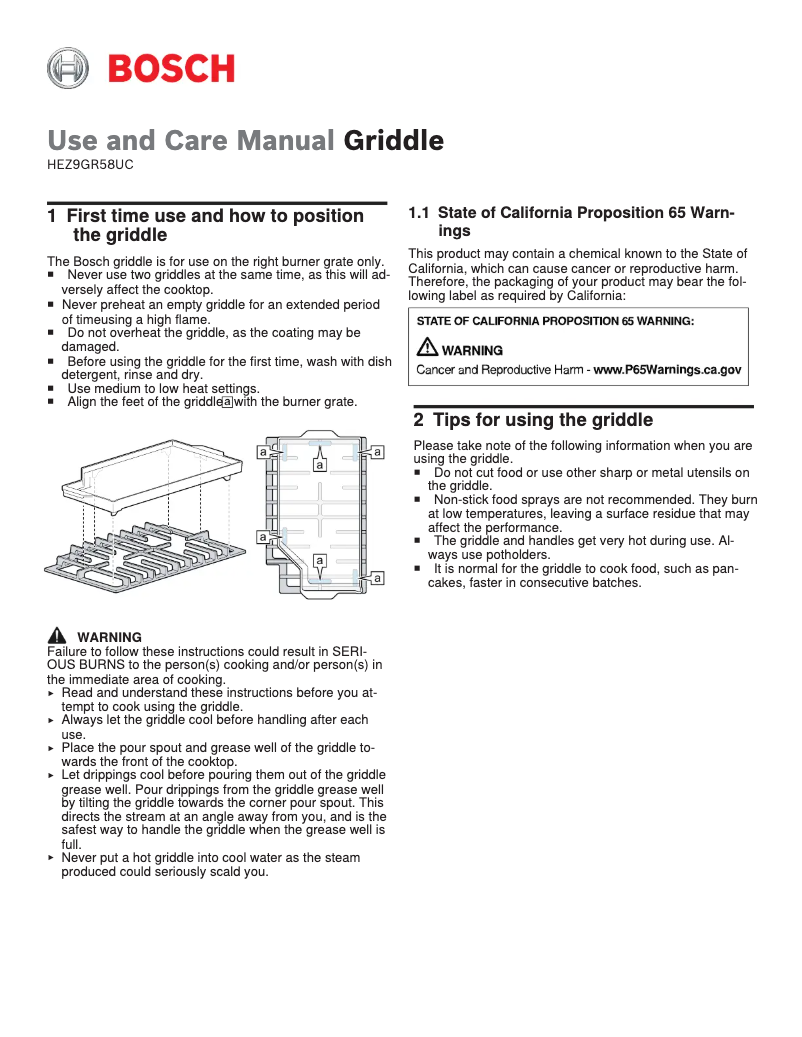 BOSCH

Use and Care Manual Griddle
HEZ9GR58UC

1 First time use and how to position the griddle

The Bosch griddle is for use on the right burner grate only.
■ Never use two griddles at the same time, as this will adversely affect the cooktop.
■ Never preheat an empty griddle for an extended period of timeusing a high flame.
■ Do not overheat the griddle, as the coating may be damaged.
■ Before using the griddle for the first time, wash with dish detergent, rinse and dry.
■ Use medium to low heat settings.
■ Align the feet of the griddle a with the burner grate.

a a a a a a

WARNING
Failure to follow these instructions could result in SERIOUS BURNS to the person(s) cooking and/or person(s) in the immediate area of cooking.
▸ Read and understand these instructions before you attempt to cook using the griddle.
▸ Always let the griddle cool before handling after each use.
▸ Place the pour spout and grease well of the griddle towards the front of the cooktop.
▸ Let drippings cool before pouring them out of the griddle grease well. Pour drippings from the griddle grease well by tilting the griddle towards the corner pour spout. This directs the stream at an angle away from you, and is the safest way to handle the griddle when the grease well is full.
▸ Never put a hot griddle into cool water as the steam produced could seriously scald you.

1.1 State of California Proposition 65 Warnings

This product may contain a chemical known to the State of California, which can cause cancer or reproductive harm. Therefore, the packaging of your product may bear the following label as required by California:

STATE OF CALIFORNIA PROPOSITION 65 WARNING:
WARNING
Cancer and Reproductive Harm - www.P65Warnings.ca.gov

2 Tips for using the griddle

Please take note of the following information when you are using the griddle.
■ Do not cut food or use other sharp or metal utensils on the griddle.
■ Non-stick food sprays are not recommended. They burn at low temperatures, leaving a surface residue that may affect the performance.
■ The griddle and handles get very hot during use. Always use potholders.
■ It is normal for the griddle to cook food, such as pancakes, faster in consecutive batches.