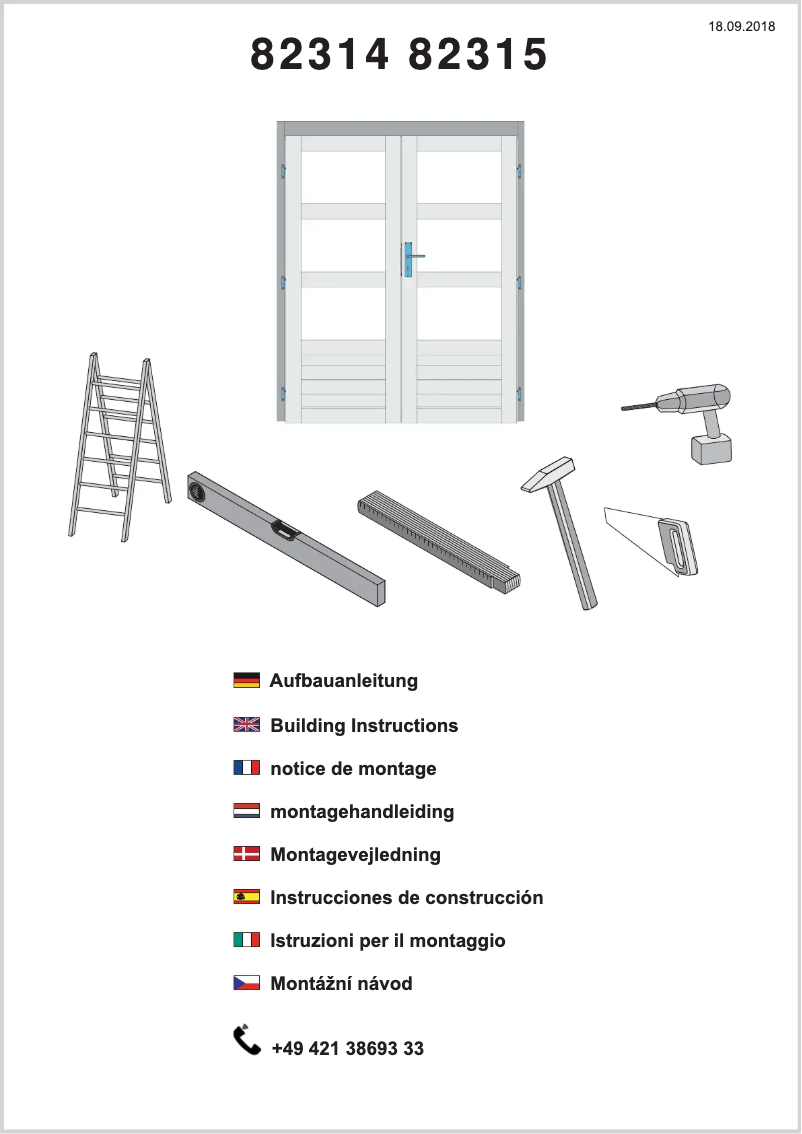 18.09.2018

82314 82315

Aufbauanleitung

Building Instructions

notice de montage

montagehandleiding

Montagevejledning

Instrucciones de construcción

Istruzioni per il montaggio

Montážní návod

+49 421 38693 33