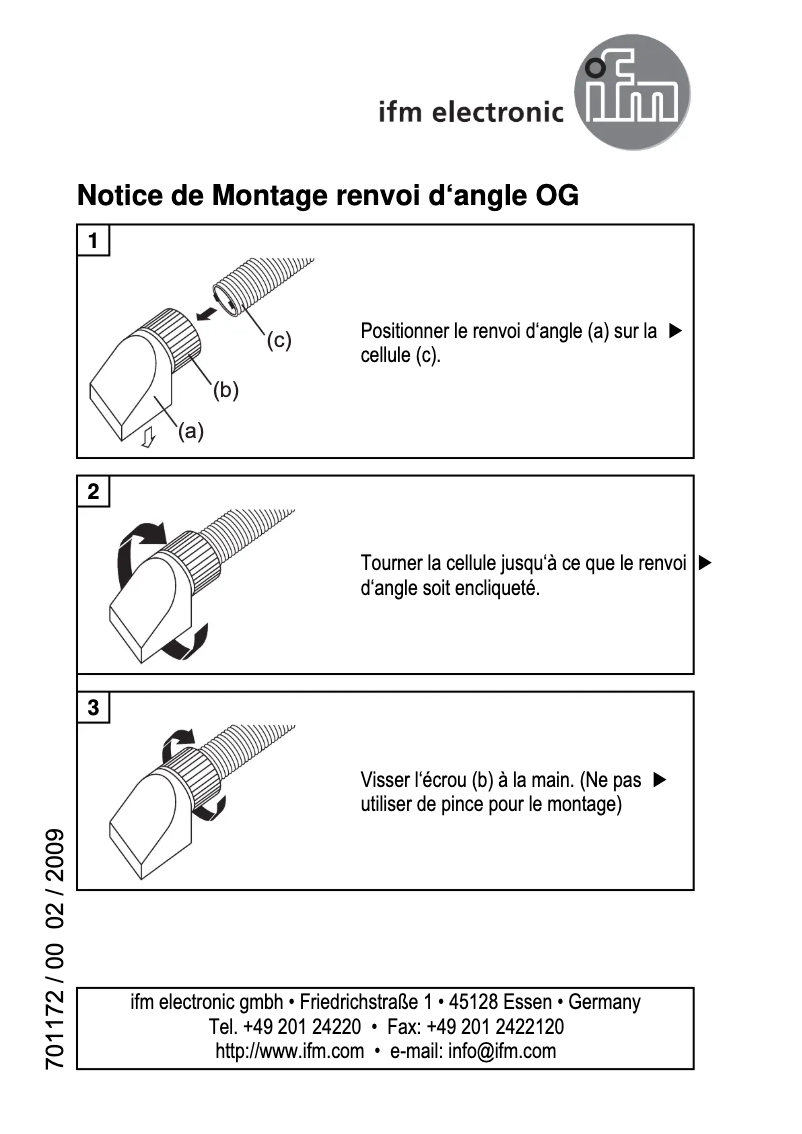 ifm electronic

ifm

Notice de Montage renvoi d‘angle OG

1

(c)

(b)

(a)

Positionner le renvoi d‘angle (a) sur la ▶ cellule (c).

2

Tourner la cellule jusqu‘à ce que le renvoi ▶ d‘angle soit encliqueté.

3

Visser l‘écrou (b) à la main. (Ne pas ▶ utiliser de pince pour le montage)

701172 / 00 02 / 2009

ifm electronic gmbh • Friedrichstraße 1 • 45128 Essen • Germany
Tel. +49 201 24220 • Fax: +49 201 2422120
http://www.ifm.com • e-mail: info@ifm.com