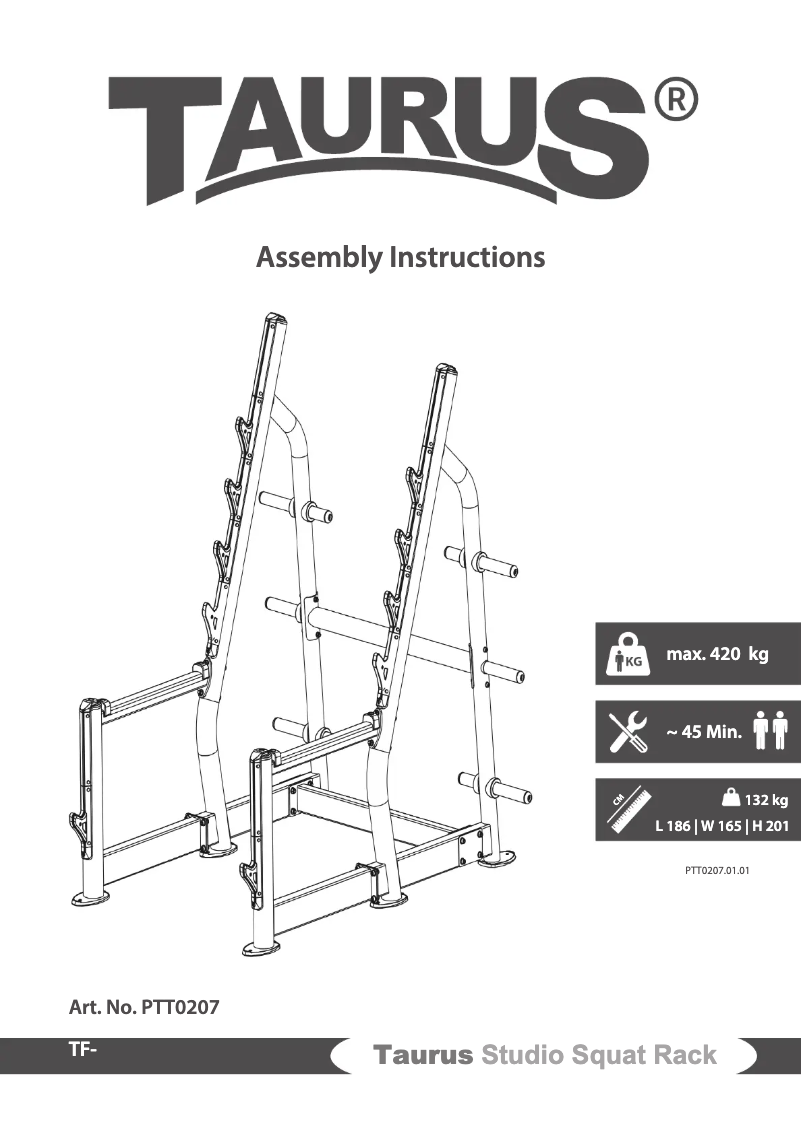 TAURUS®

Assembly Instructions

KG max. 420 kg

~ 45 Min.

CM

132 kg
L 186 | W 165 | H 201

PTT0207.01.01

Art. No. PTT0207

TF-

Taurus Studio Squat Rack