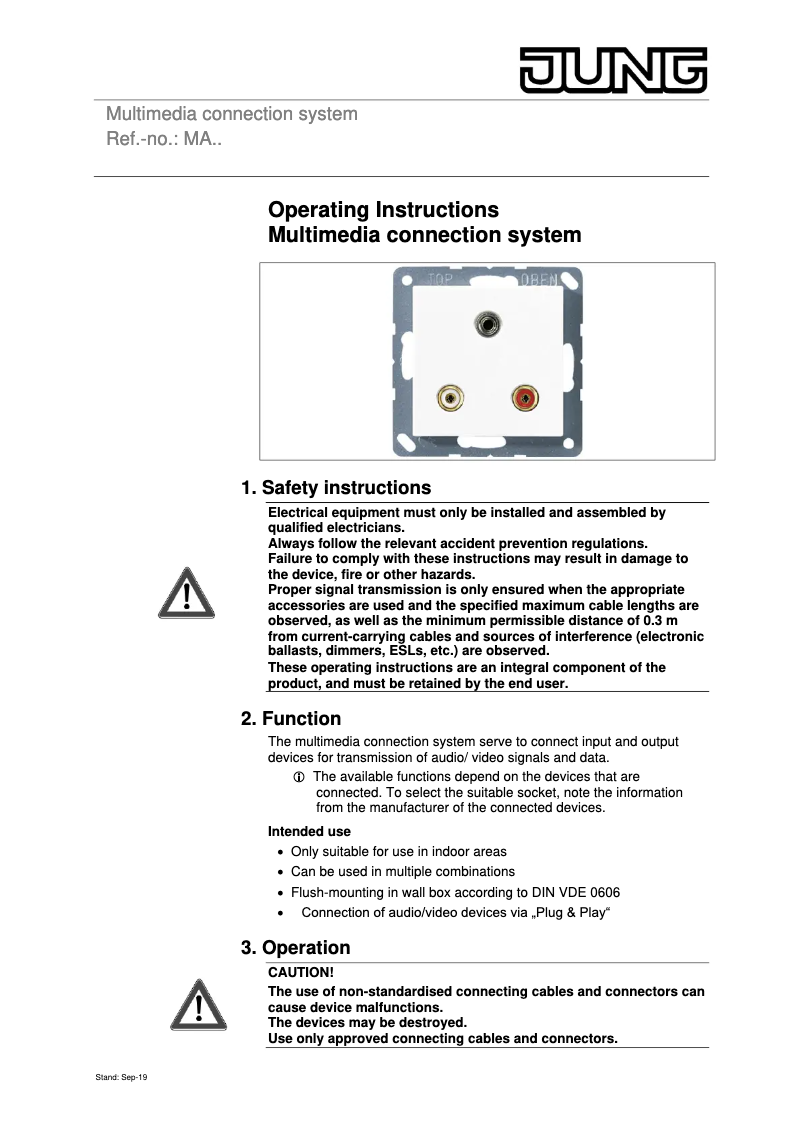 JUNG

Multimedia connection system
Ref.-no.: MA..

Operating Instructions
Multimedia connection system

TOP OBEN

1. Safety instructions

Electrical equipment must only be installed and assembled by qualified electricians.
Always follow the relevant accident prevention regulations.
Failure to comply with these instructions may result in damage to the device, fire or other hazards.
Proper signal transmission is only ensured when the appropriate accessories are used and the specified maximum cable lengths are observed, as well as the minimum permissible distance of 0.3 m from current-carrying cables and sources of interference (electronic ballasts, dimmers, ESLs, etc.) are observed.
These operating instructions are an integral component of the product, and must be retained by the end user.

2. Function

The multimedia connection system serve to connect input and output devices for transmission of audio/ video signals and data.

ⓘ The available functions depend on the devices that are connected. To select the suitable socket, note the information from the manufacturer of the connected devices.

Intended use

• Only suitable for use in indoor areas
• Can be used in multiple combinations
• Flush-mounting in wall box according to DIN VDE 0606
• Connection of audio/video devices via „Plug & Play“

3. Operation

CAUTION!
The use of non-standardised connecting cables and connectors can cause device malfunctions.
The devices may be destroyed.
Use only approved connecting cables and connectors.

Stand: Sep-19